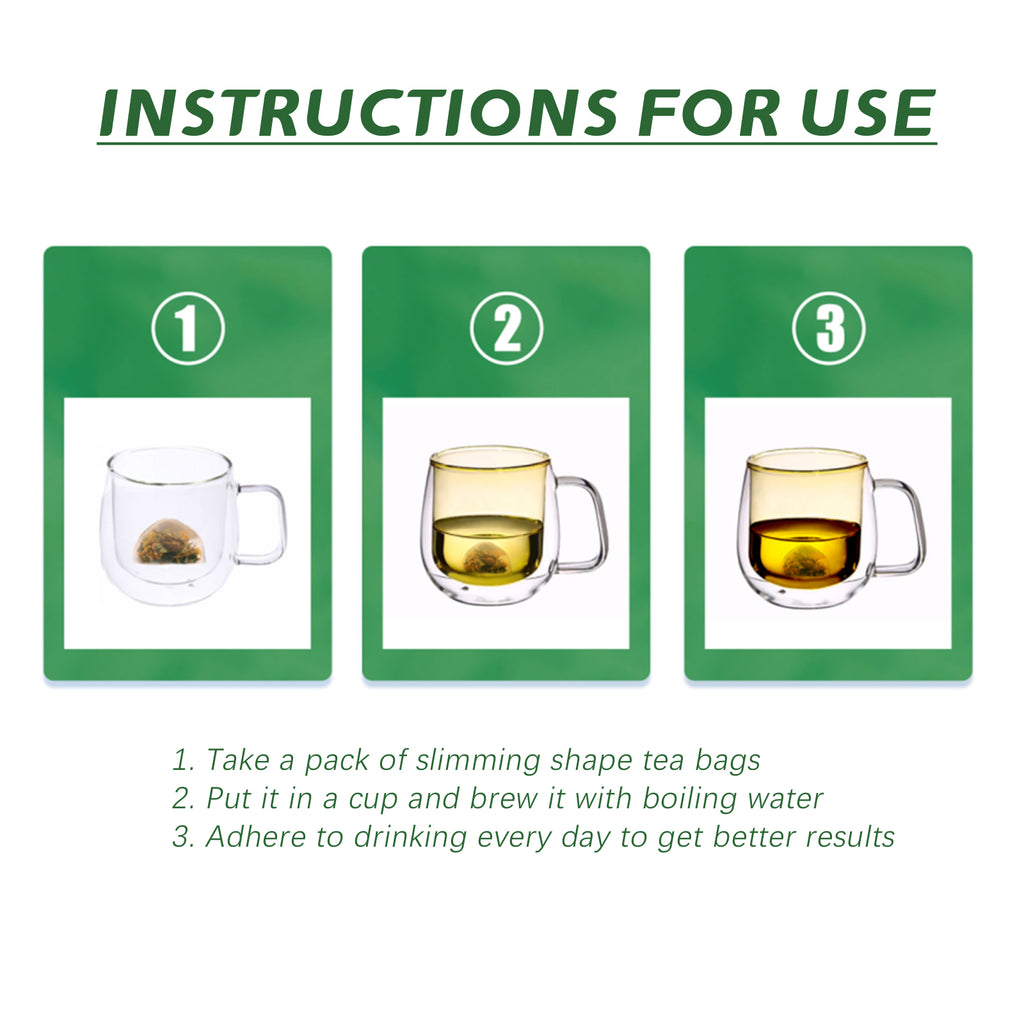 INSTRUCTIONS FOR USE

1

2

3

1. Take a pack of slimming shape tea bags
2. Put it in a cup and brew it with boiling water
3. Adhere to drinking every day to get better results