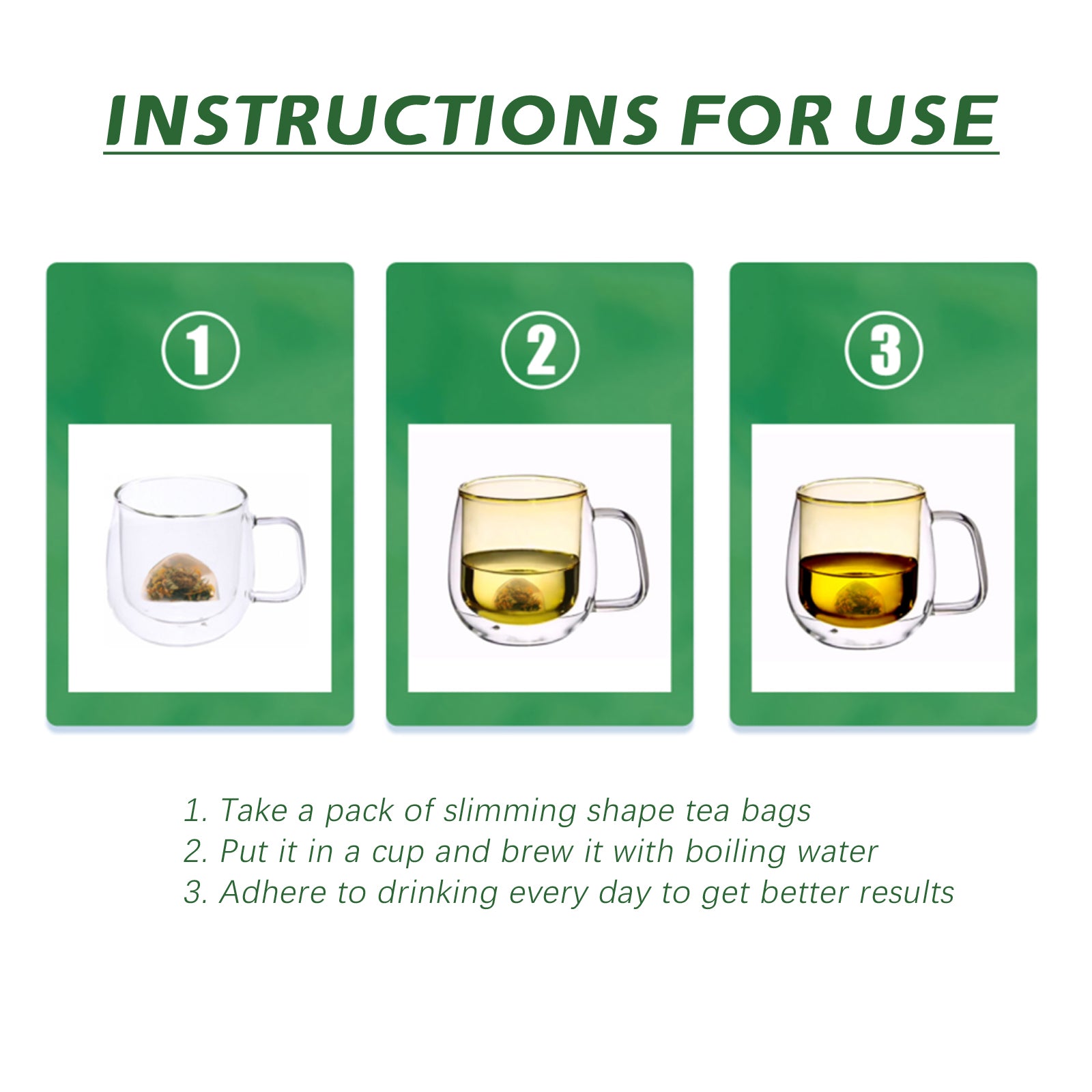 INSTRUCTIONS FOR USE

①

②

③

1. Take a pack of slimming shape tea bags
2. Put it in a cup and brew it with boiling water
3. Adhere to drinking every day to get better results