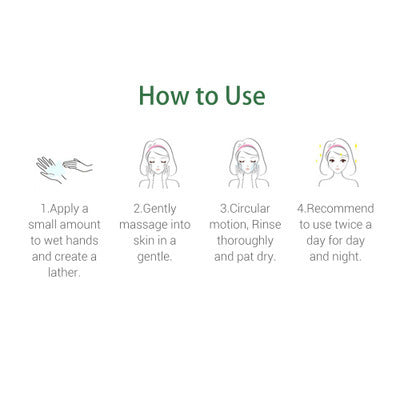 How to Use

1.Apply a small amount to wet hands and create a lather.

2.Gently massage into skin in a gentle.

3.Circular motion, Rinse thoroughly and pat dry.

4.Recommend to use twice a day for day and night.