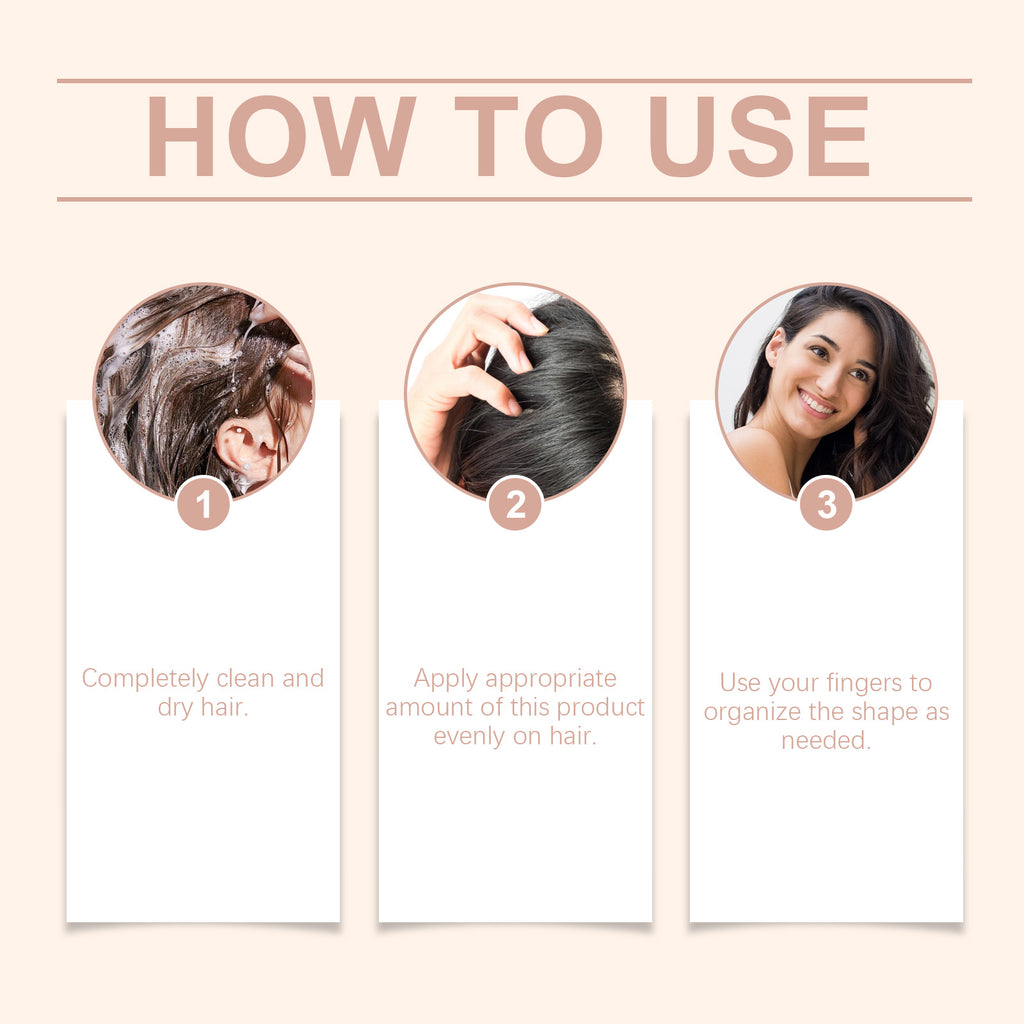 HOW TO USE

1

Completely clean and dry hair.

2

Apply appropriate amount of this product evenly on hair.

3

Use your fingers to organize the shape as needed.