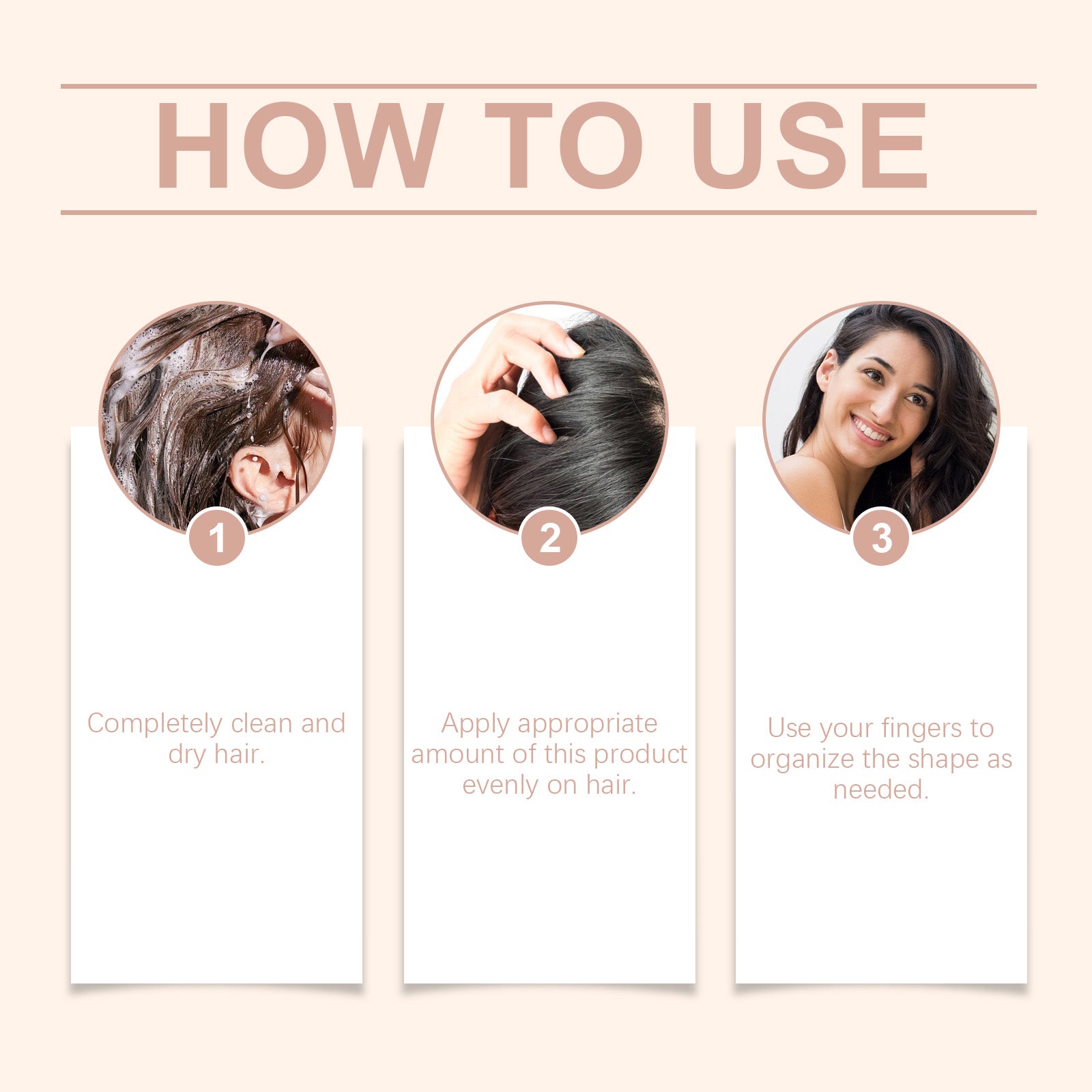 HOW TO USE

1

Completely clean and dry hair.

2

Apply appropriate amount of this product evenly on hair.

3

Use your fingers to organize the shape as needed.