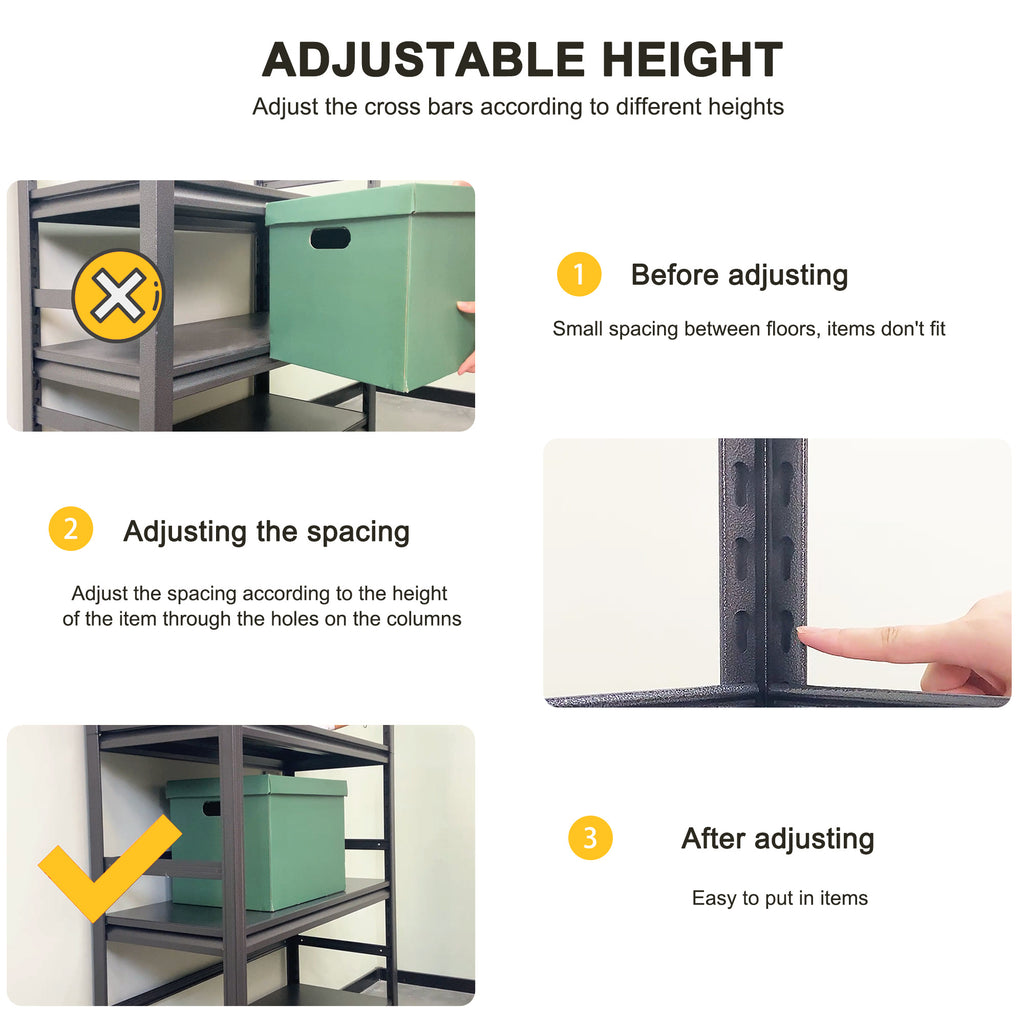 ADJUSTABLE HEIGHT

Adjust the cross bars according to different heights

1 Before adjusting

Small spacing between floors, items don't fit

2 Adjusting the spacing

Adjust the spacing according to the height of the item through the holes on the columns

3 After adjusting

Easy to put in items