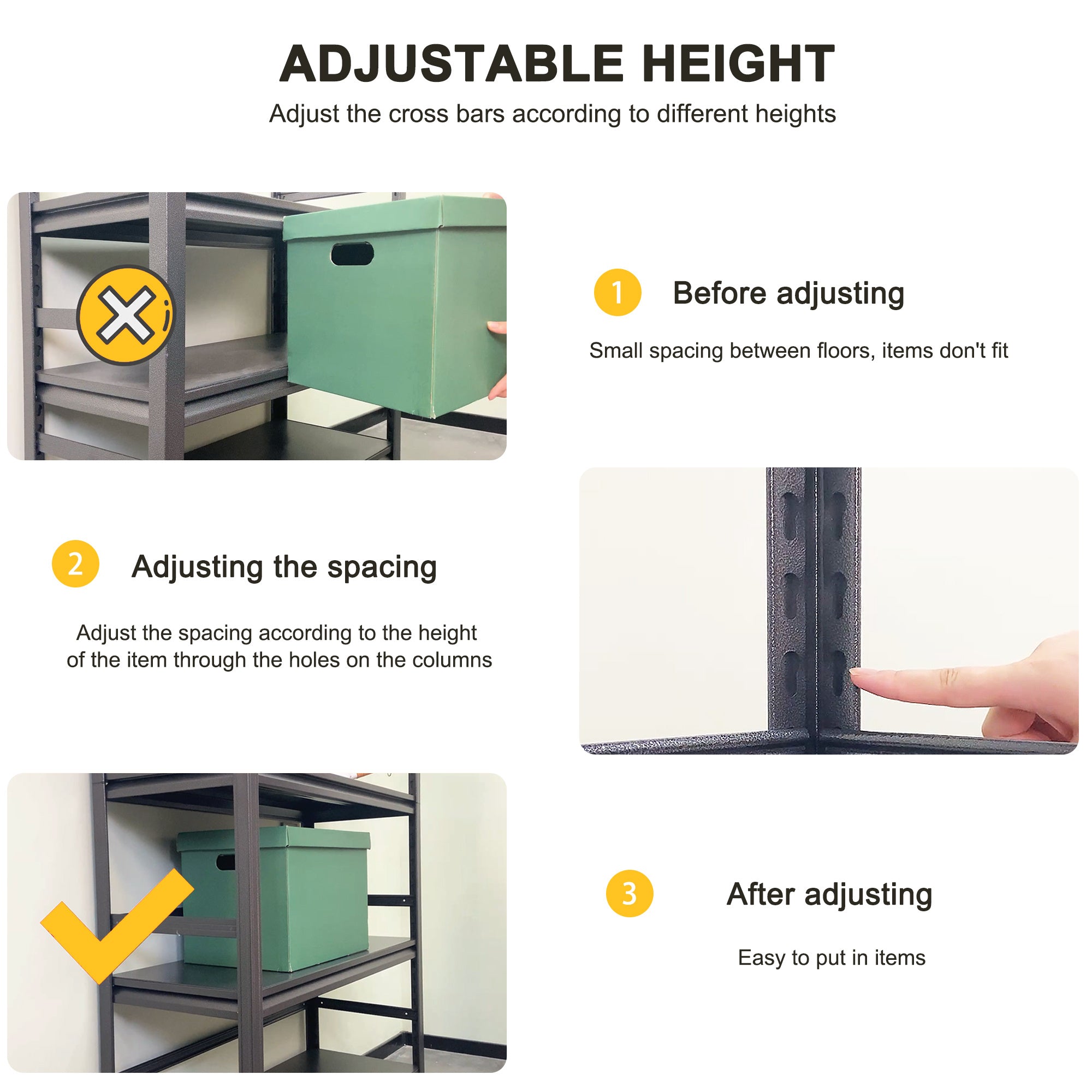 ADJUSTABLE HEIGHT

Adjust the cross bars according to different heights

1 Before adjusting

Small spacing between floors, items don't fit

2 Adjusting the spacing

Adjust the spacing according to the height of the item through the holes on the columns

3 After adjusting

Easy to put in items