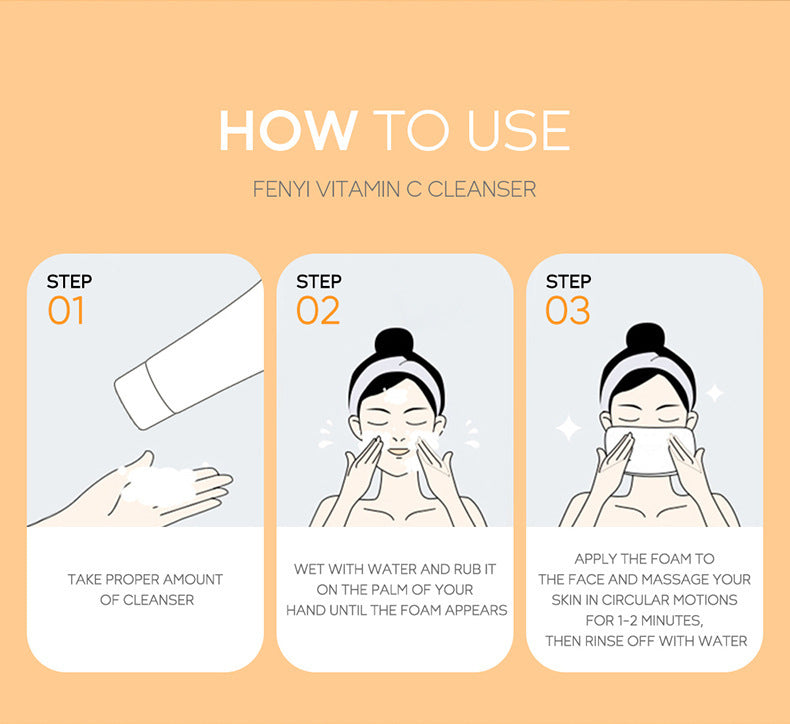 HOW TO USE

FENYI VITAMIN C CLEANSER

STEP
01

TAKE PROPER AMOUNT OF CLEANSER

STEP
02

WET WITH WATER AND RUB IT ON THE PALM OF YOUR HAND UNTIL THE FOAM APPEARS

STEP
03

APPLY THE FOAM TO THE FACE AND MASSAGE YOUR SKIN IN CIRCULAR MOTIONS FOR 1-2 MINUTES, THEN RINSE OFF WITH WATER