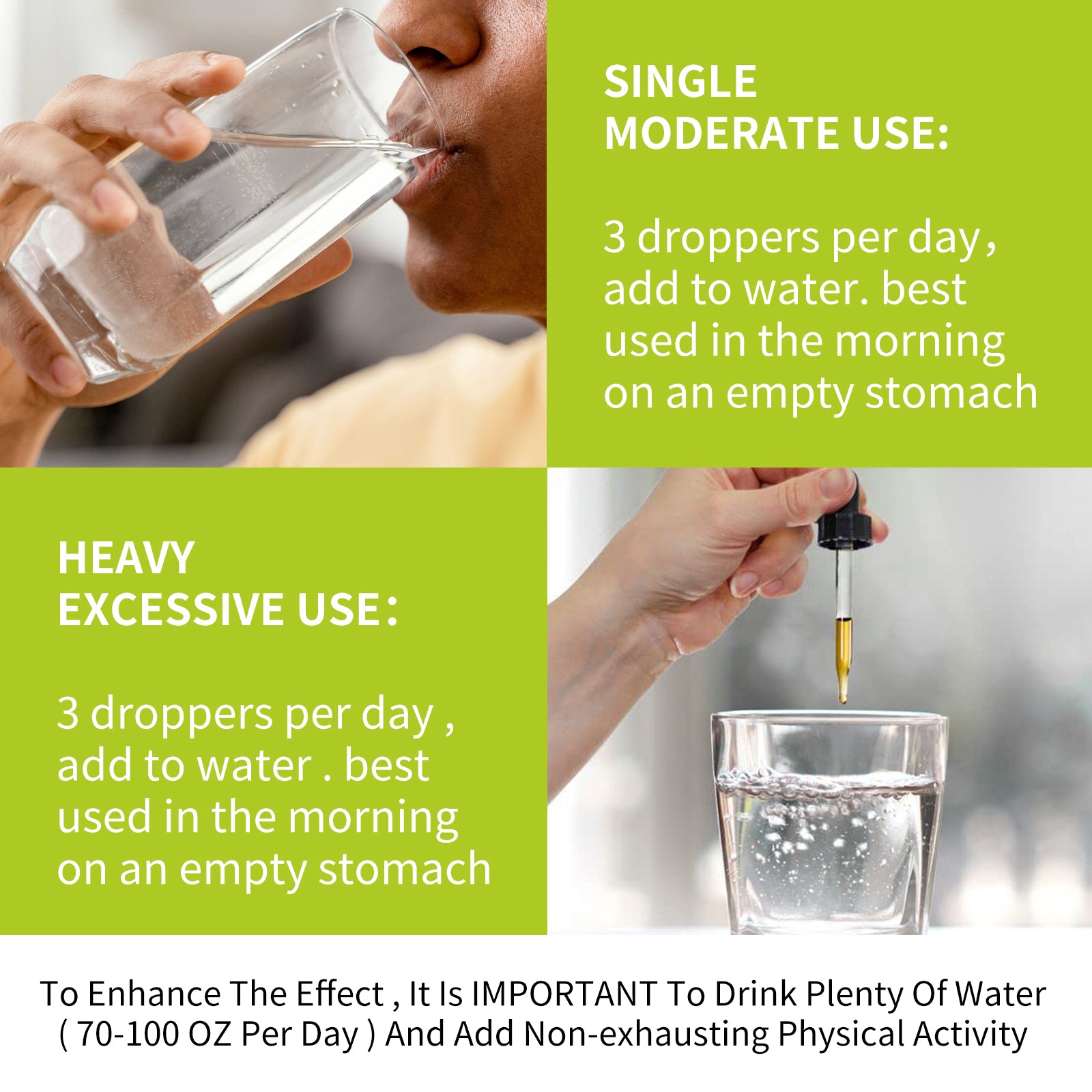 SINGLE
MODERATE USE:

3 droppers per day, add to water. best used in the morning on an empty stomach

HEAVY
EXCESSIVE USE：

3 droppers per day , add to water . best used in the morning on an empty stomach

To Enhance The Effect , It Is IMPORTANT To Drink Plenty Of Water ( 70-100 OZ Per Day ) And Add Non-exhausting Physical Activity