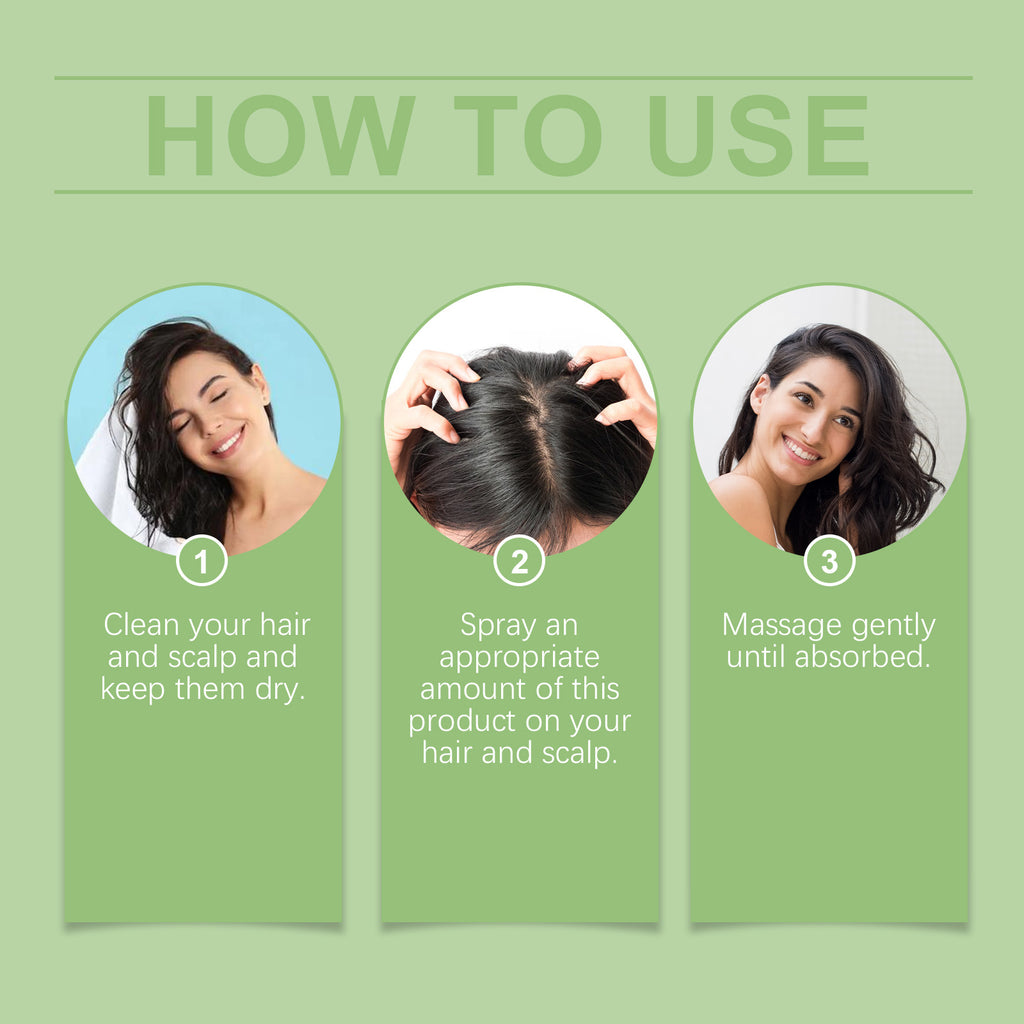 HOW TO USE

1
Clean your hair and scalp and keep them dry.

2
Spray an appropriate amount of this product on your hair and scalp.

3
Massage gently until absorbed.