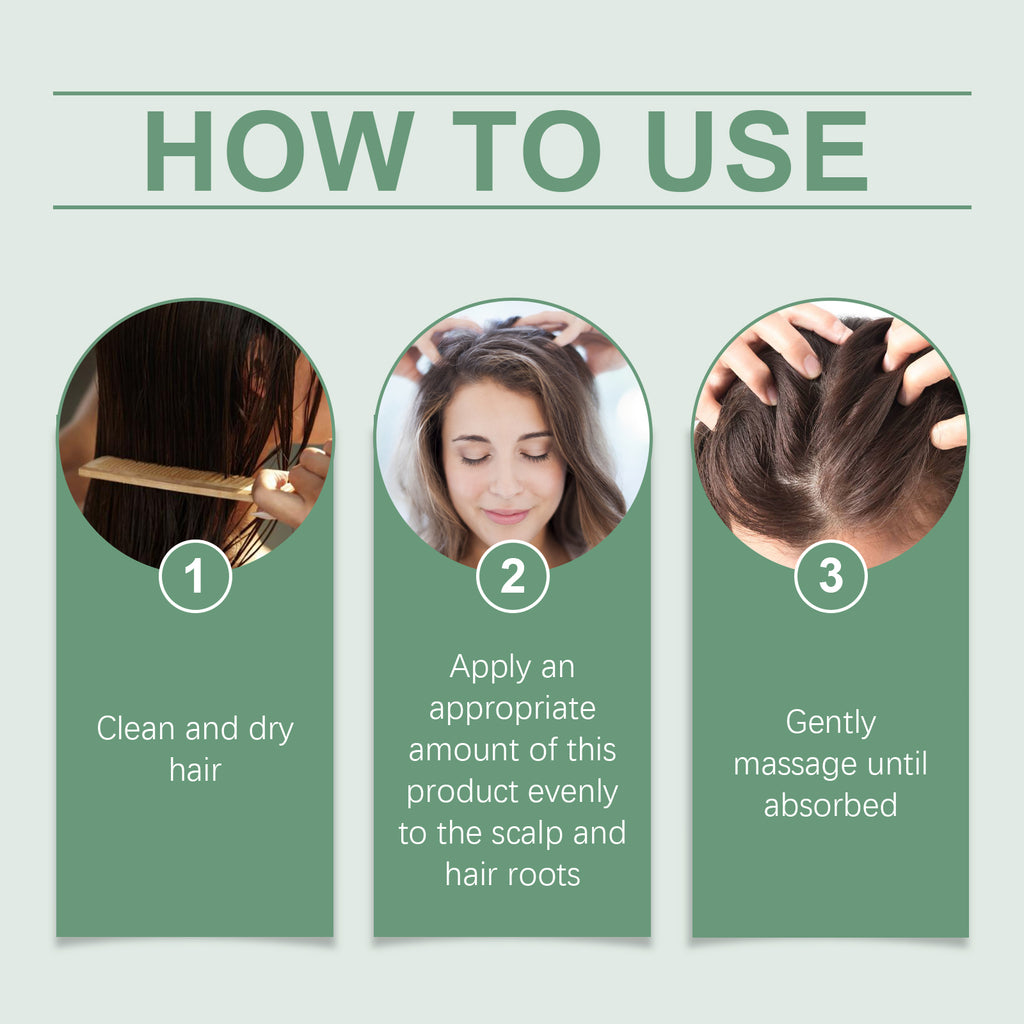 HOW TO USE

1

Clean and dry hair

2

Apply an appropriate amount of this product evenly to the scalp and hair roots

3

Gently massage until absorbed