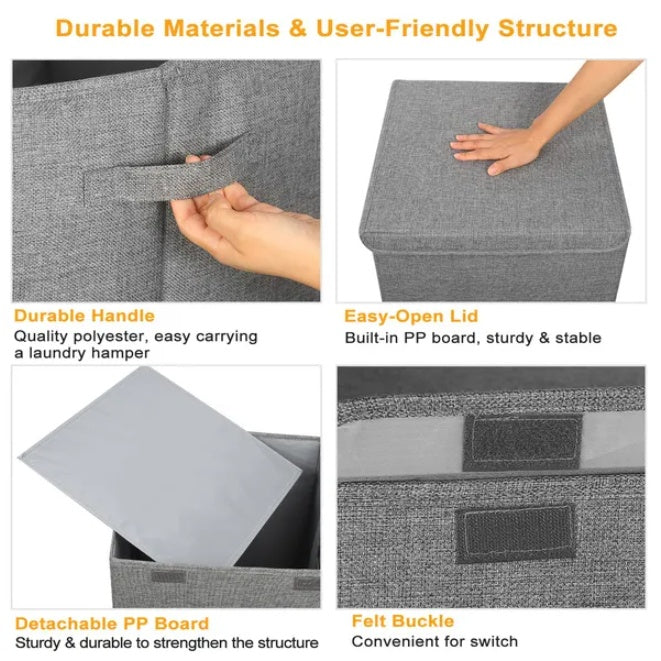 Durable Materials & User-Friendly Structure

Durable Handle
Quality polyester, easy carrying a laundry hamper

Easy-Open Lid
Built-in PP board, sturdy & stable

Detachable PP Board
Sturdy & durable to strengthen the structure

Felt Buckle
Convenient for switch