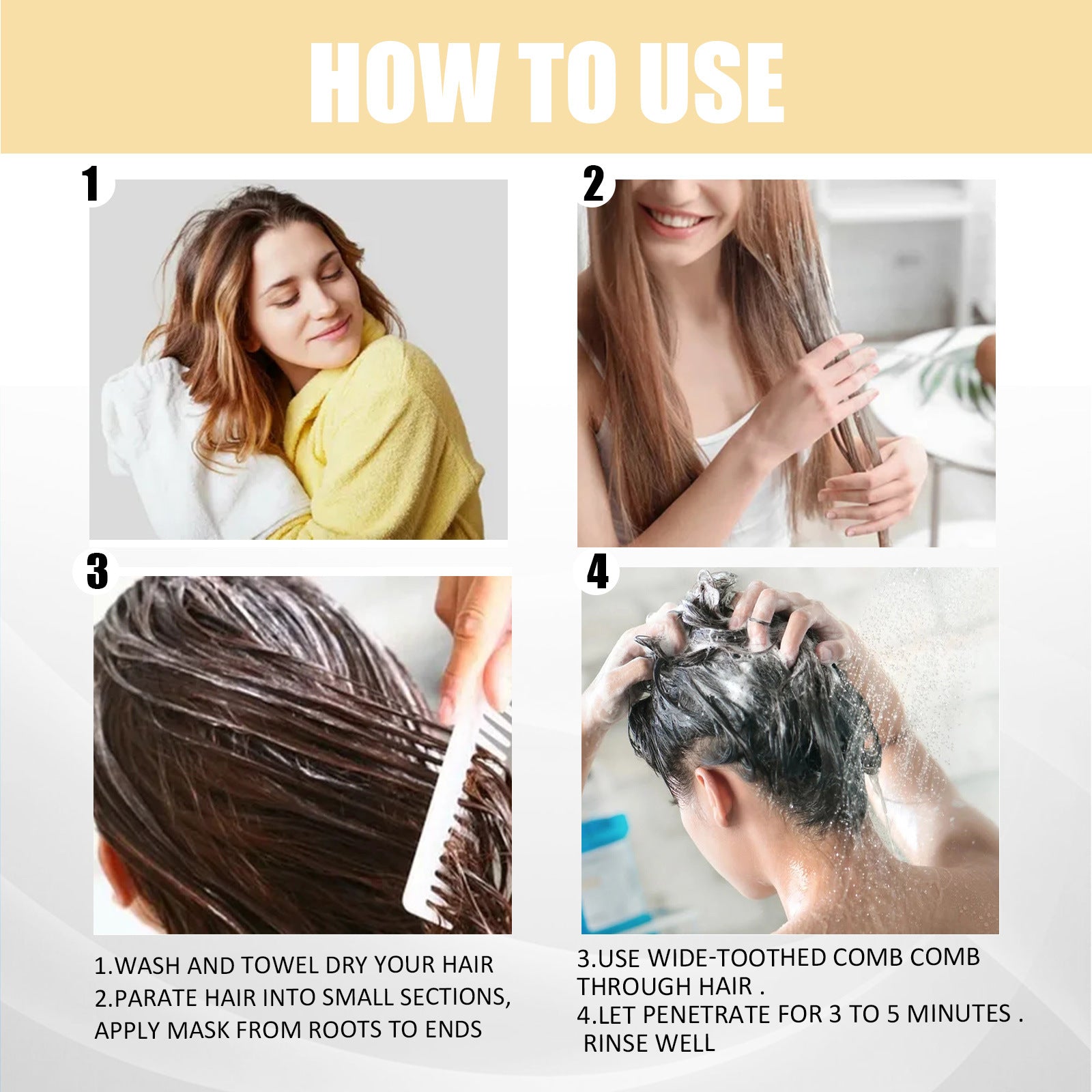 HOW TO USE

1

2

3

4

1.WASH AND TOWEL DRY YOUR HAIR
2.PARATE HAIR INTO SMALL SECTIONS, APPLY MASK FROM ROOTS TO ENDS

3.USE WIDE-TOOTHED COMB COMB THROUGH HAIR .
4.LET PENETRATE FOR 3 TO 5 MINUTES . RINSE WELL