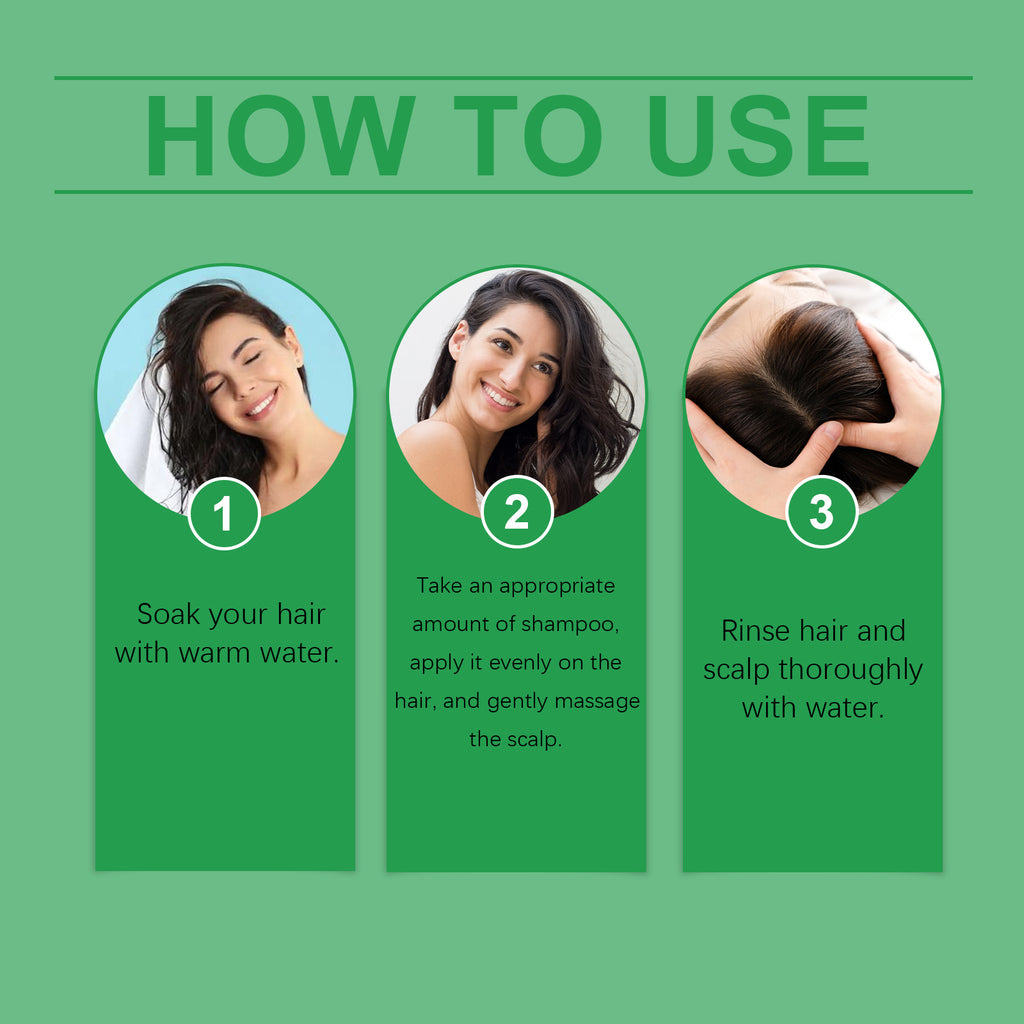 HOW TO USE

1

Soak your hair with warm water.

2

Take an appropriate amount of shampoo, apply it evenly on the hair, and gently massage the scalp.

3

Rinse hair and scalp thoroughly with water.