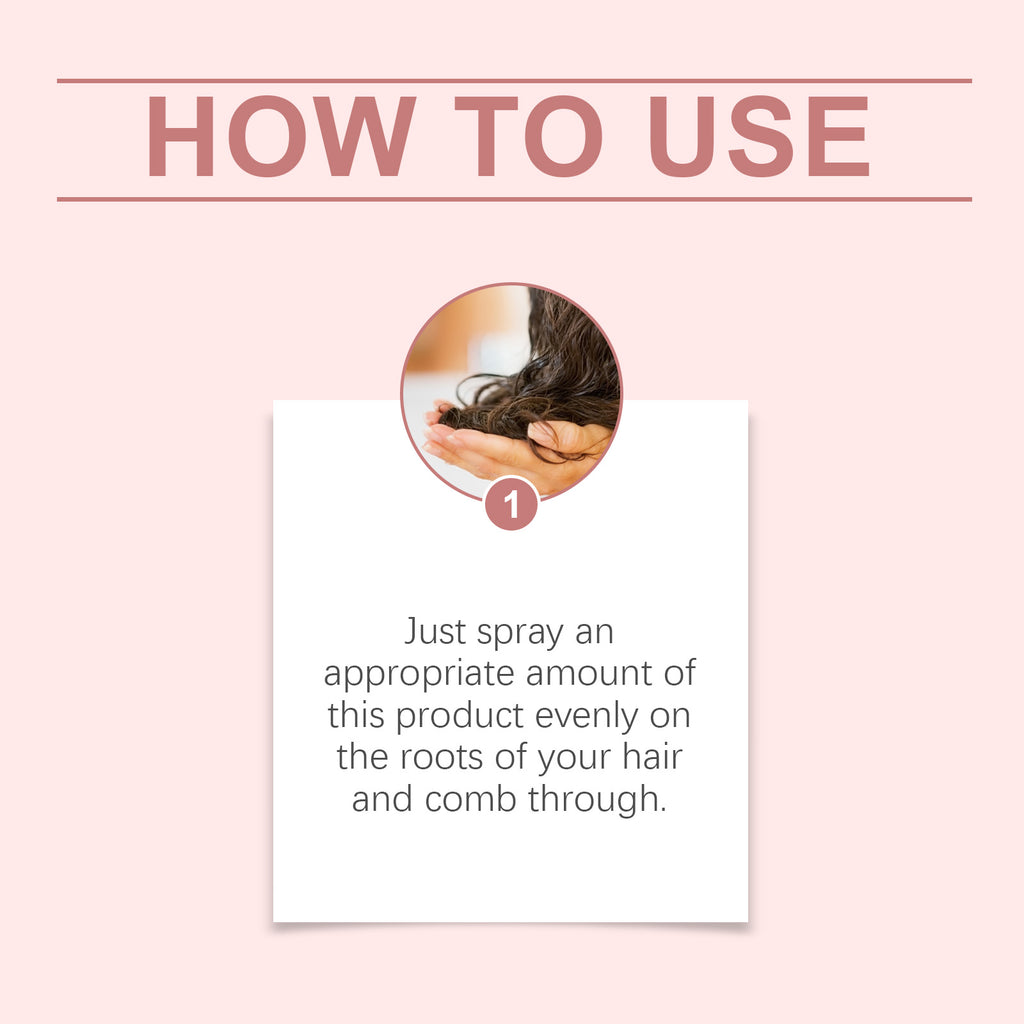 HOW TO USE

1

Just spray an appropriate amount of this product evenly on the roots of your hair and comb through.