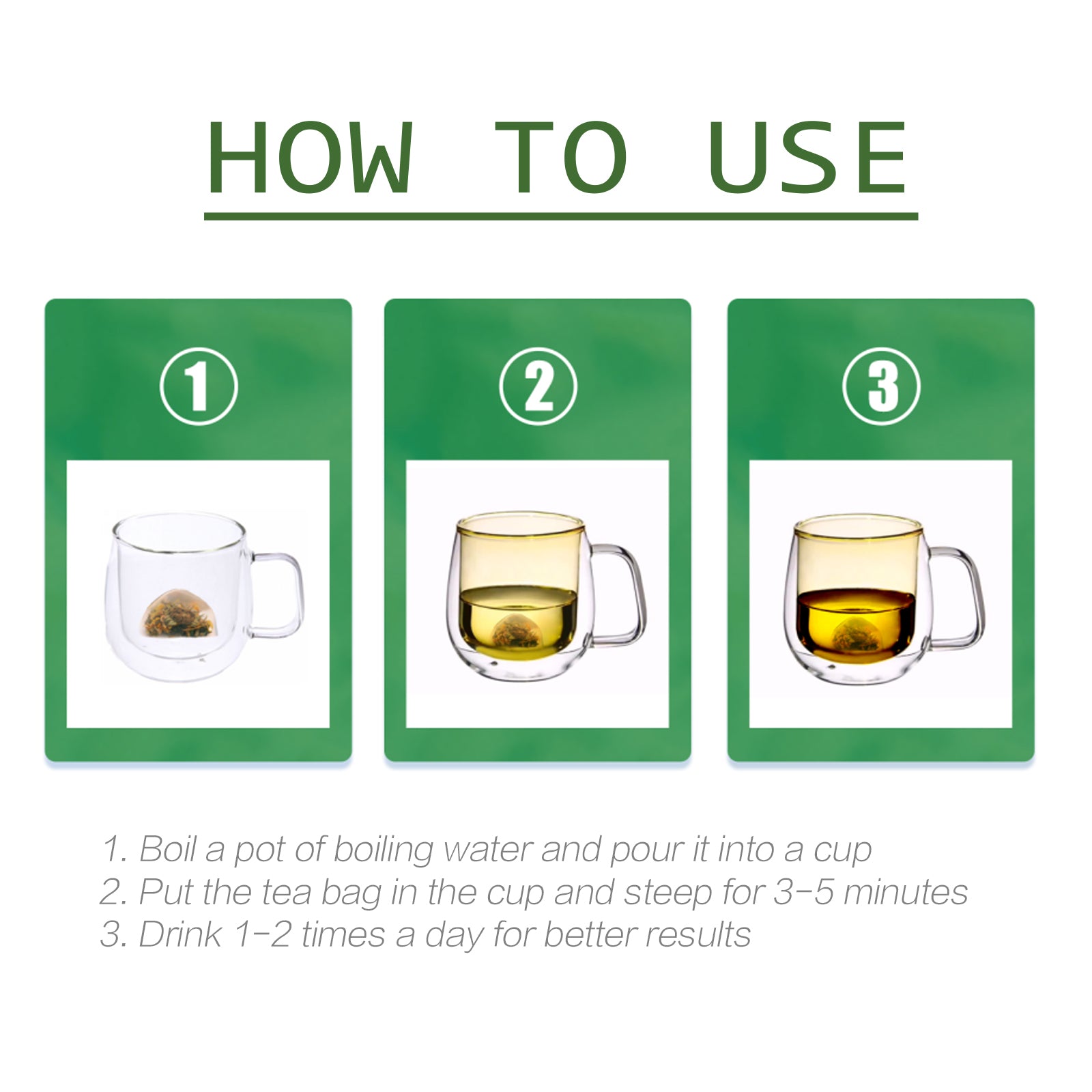 HOW TO USE

①

②

③

1. Boil a pot of boiling water and pour it into a cup
2. Put the tea bag in the cup and steep for 3-5 minutes
3. Drink 1-2 times a day for better results