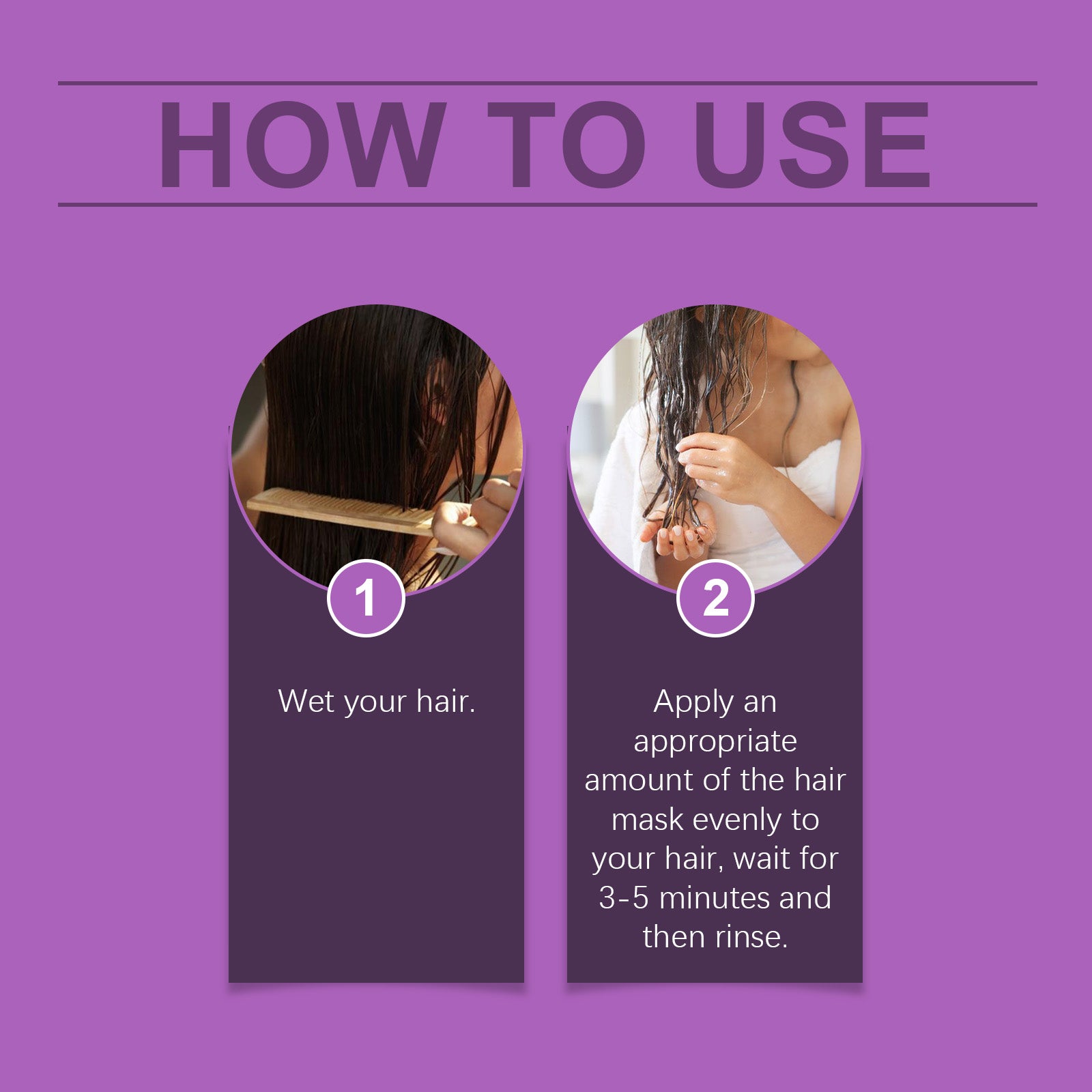 HOW TO USE

1

Wet your hair.

2

Apply an appropriate amount of the hair mask evenly to your hair, wait for 3-5 minutes and then rinse.