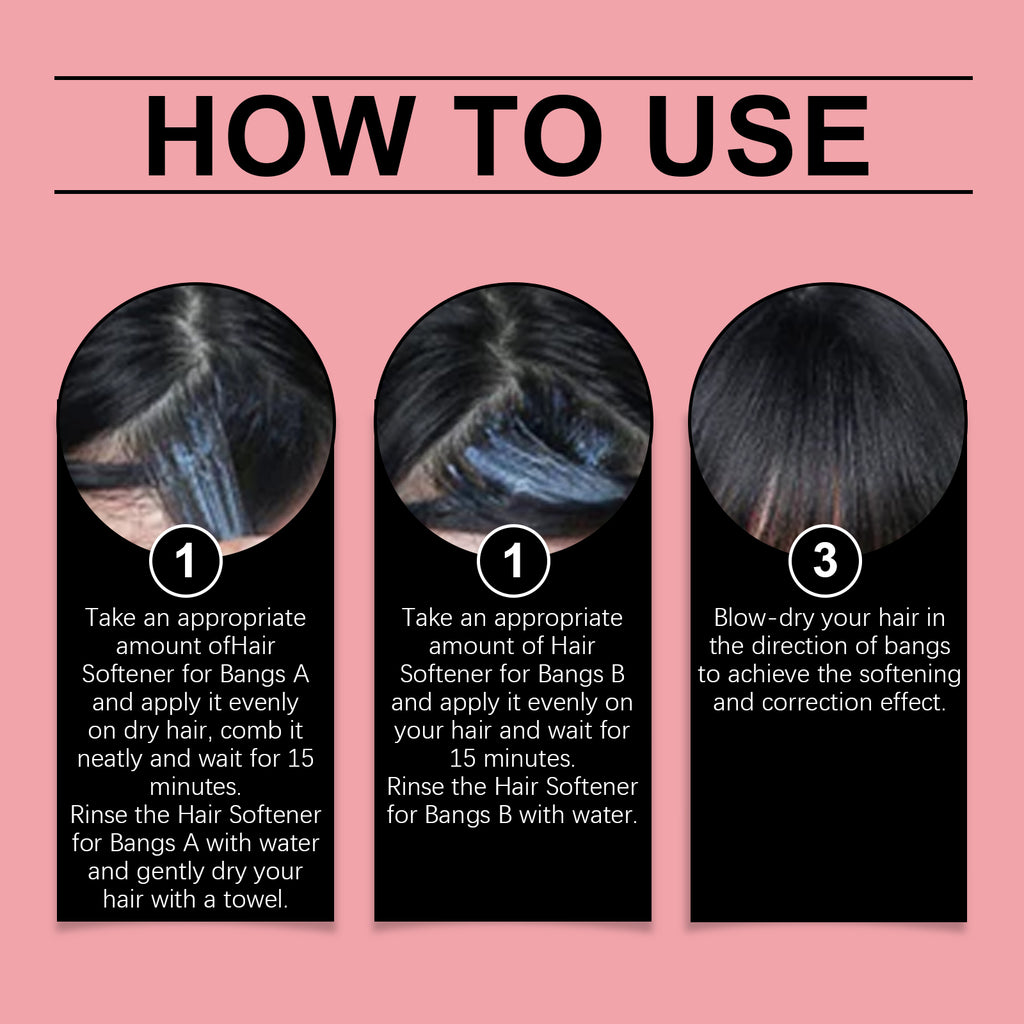 HOW TO USE

1

Take an appropriate amount ofHair Softener for Bangs A and apply it evenly on dry hair, comb it neatly and wait for 15 minutes.
Rinse the Hair Softener for Bangs A with water and gently dry your hair with a towel.

1

Take an appropriate amount of Hair Softener for Bangs B and apply it evenly on your hair and wait for 15 minutes.
Rinse the Hair Softener for Bangs B with water.

3

Blow-dry your hair in the direction of bangs to achieve the softening and correction effect.