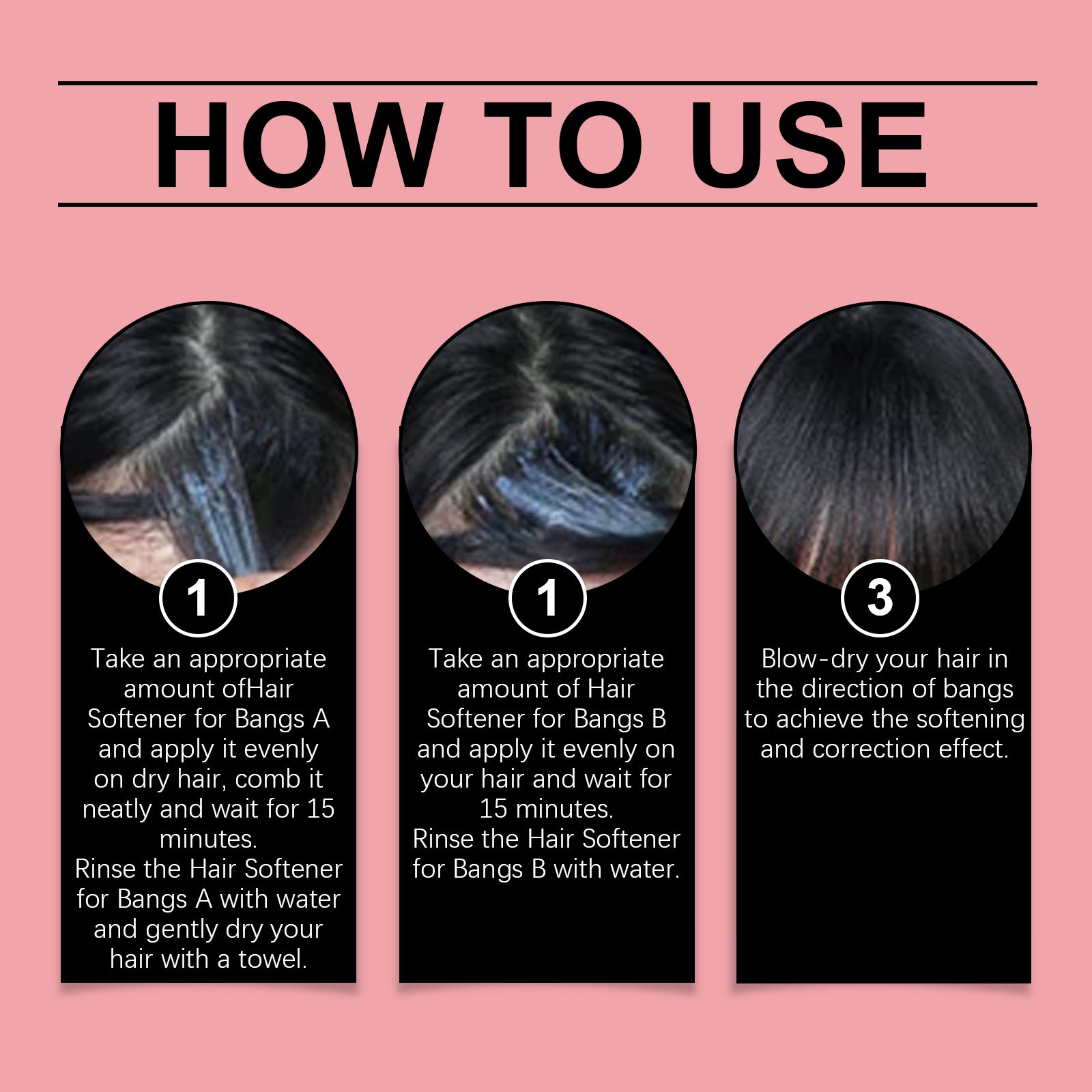 HOW TO USE

1

Take an appropriate amount ofHair Softener for Bangs A and apply it evenly on dry hair, comb it neatly and wait for 15 minutes.
Rinse the Hair Softener for Bangs A with water and gently dry your hair with a towel.

1

Take an appropriate amount of Hair Softener for Bangs B and apply it evenly on your hair and wait for 15 minutes.
Rinse the Hair Softener for Bangs B with water.

3

Blow-dry your hair in the direction of bangs to achieve the softening and correction effect.