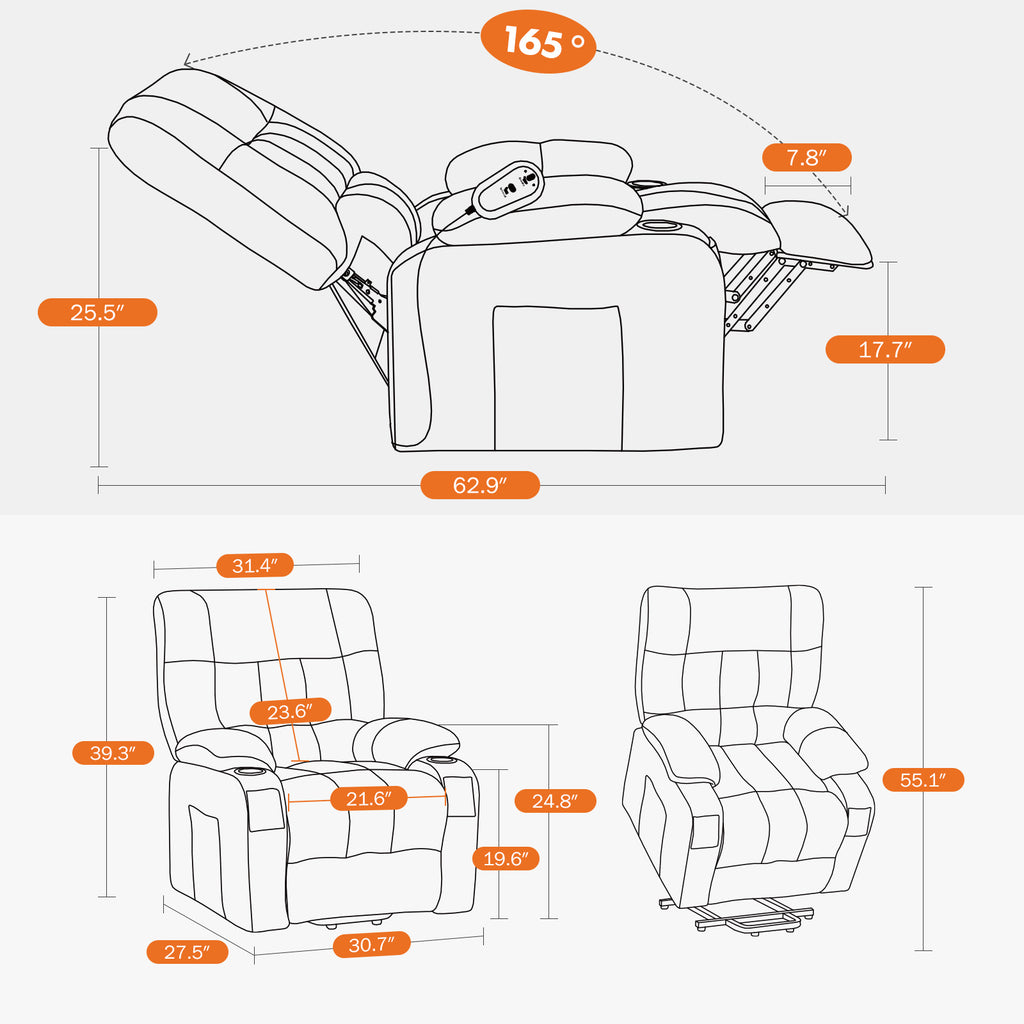 165 °

7.8″

25.5″

17.7″

62.9″

31.4″

23.6″

39.3″

21.6″

24.8″

19.6″

27.5″

30.7″

55.1″