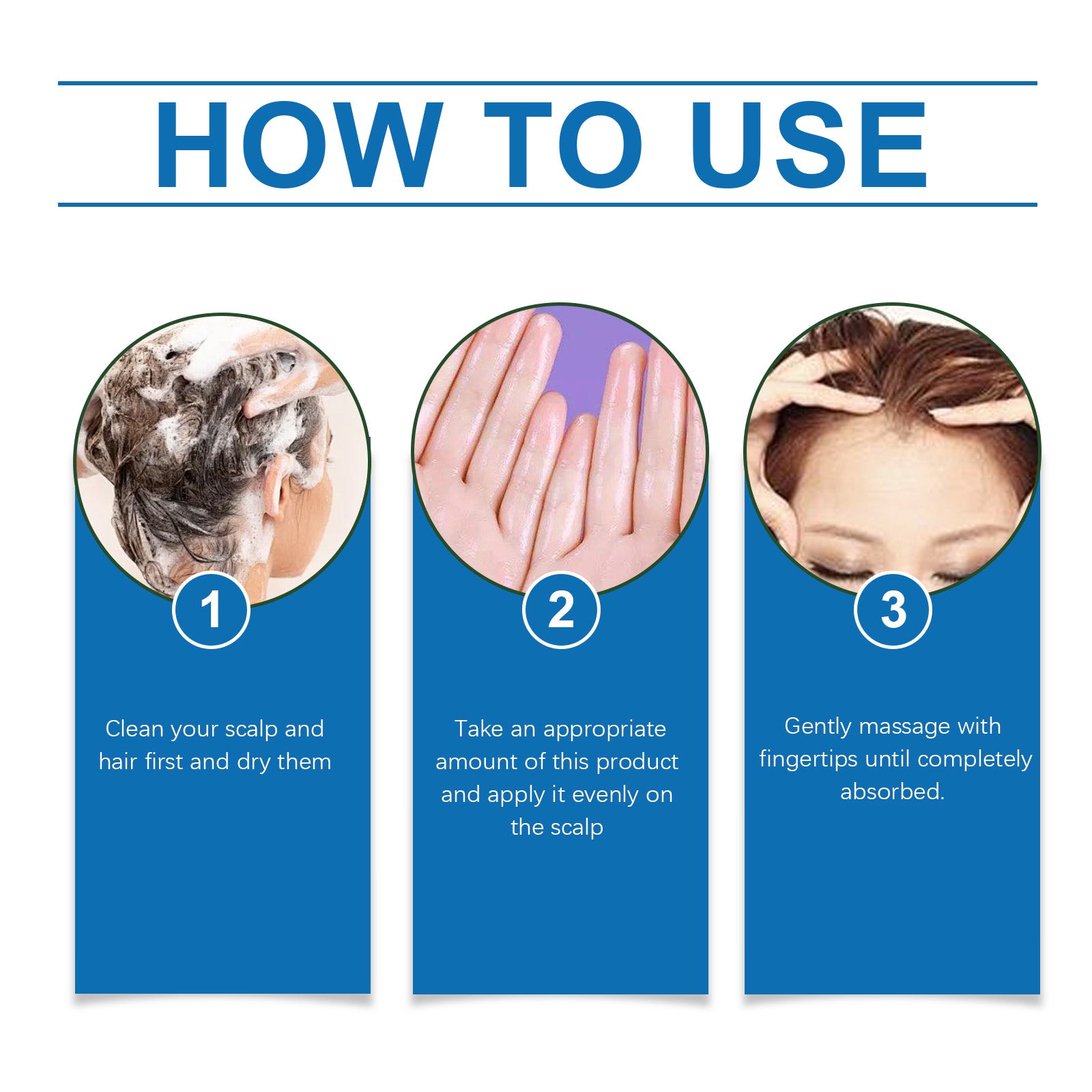 HOW TO USE

1

Clean your scalp and hair first and dry them

2

Take an appropriate amount of this product and apply it evenly on the scalp

3

Gently massage with fingertips until completely absorbed.