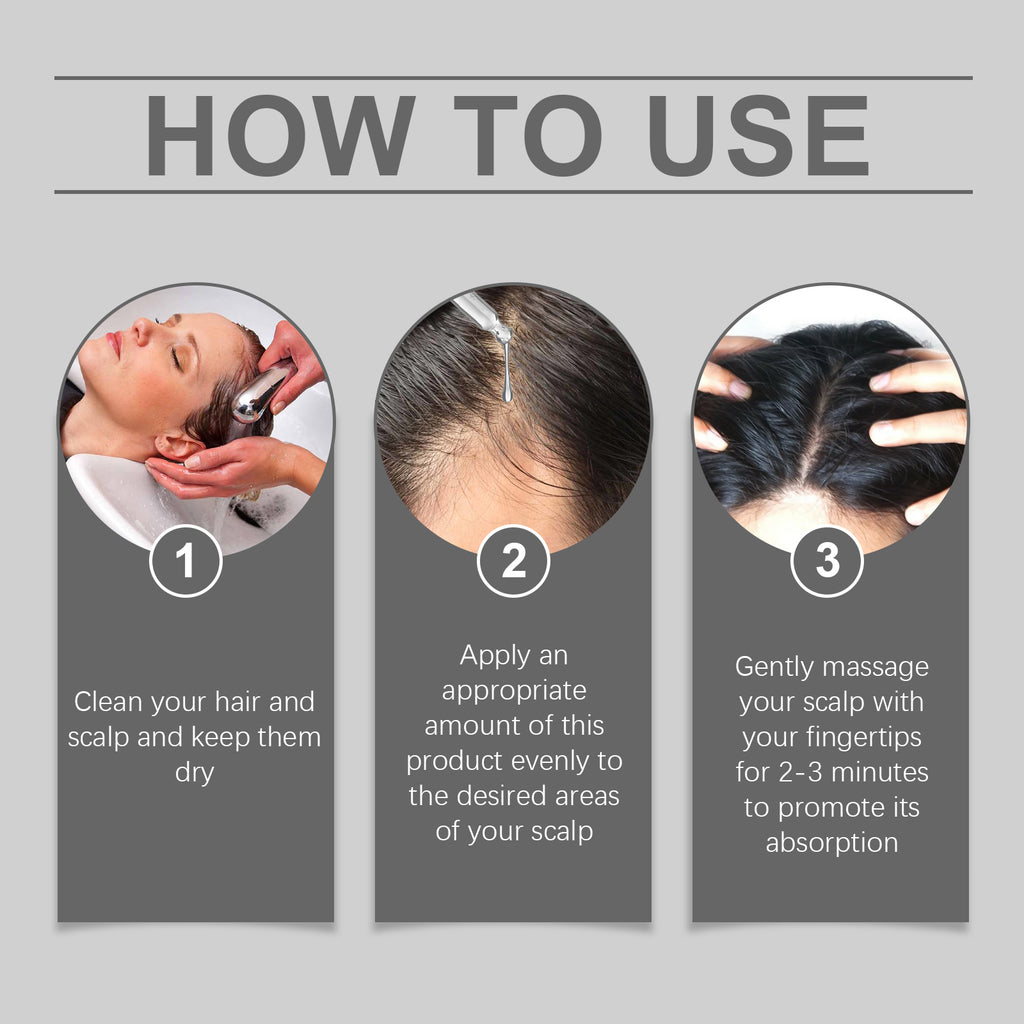 HOW TO USE

1

Clean your hair and scalp and keep them dry

2

Apply an appropriate amount of this product evenly to the desired areas of your scalp

3

Gently massage your scalp with your fingertips for 2-3 minutes to promote its absorption