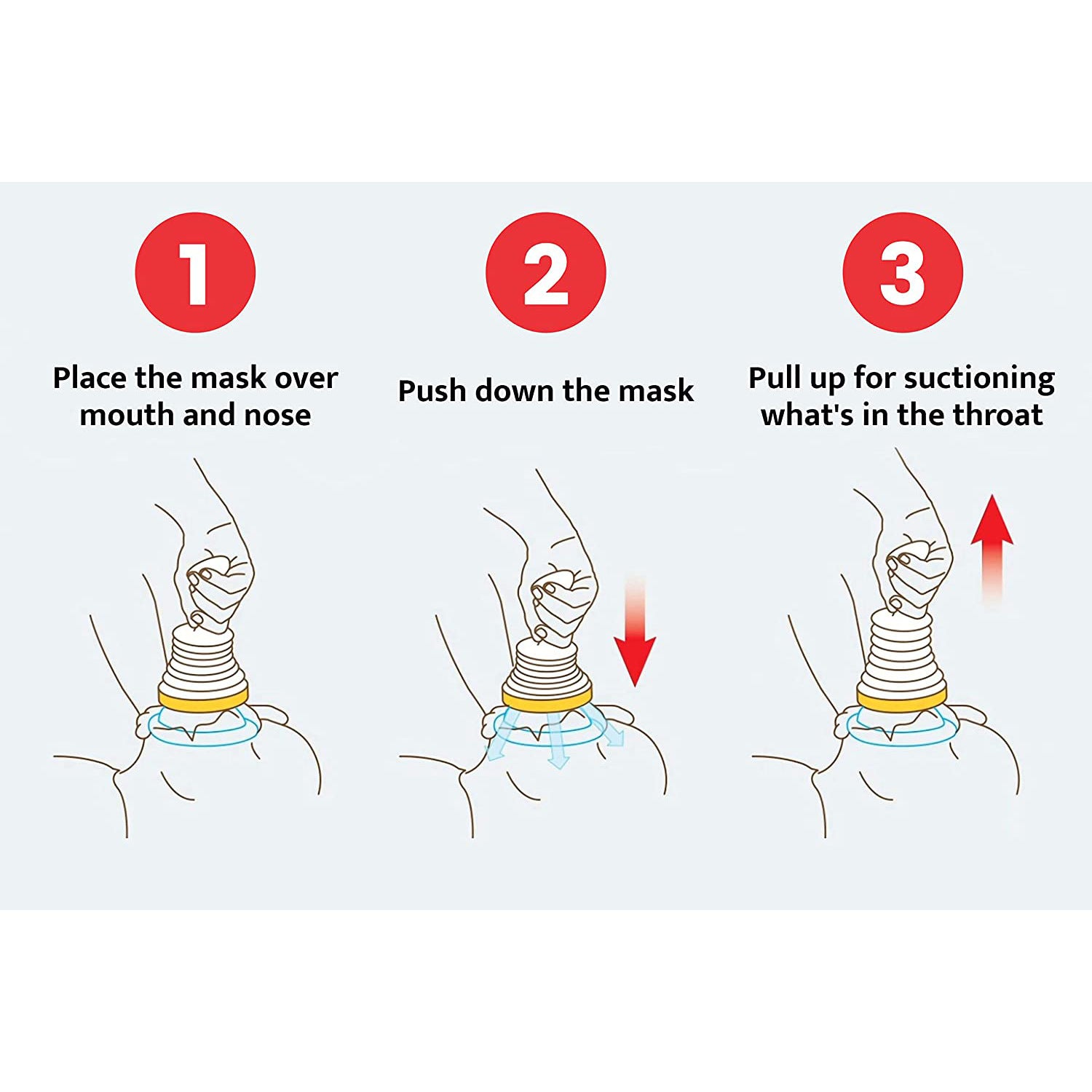 1

Place the mask over mouth and nose

2

Push down the mask

3

Pull up for suctioning what's in the throat