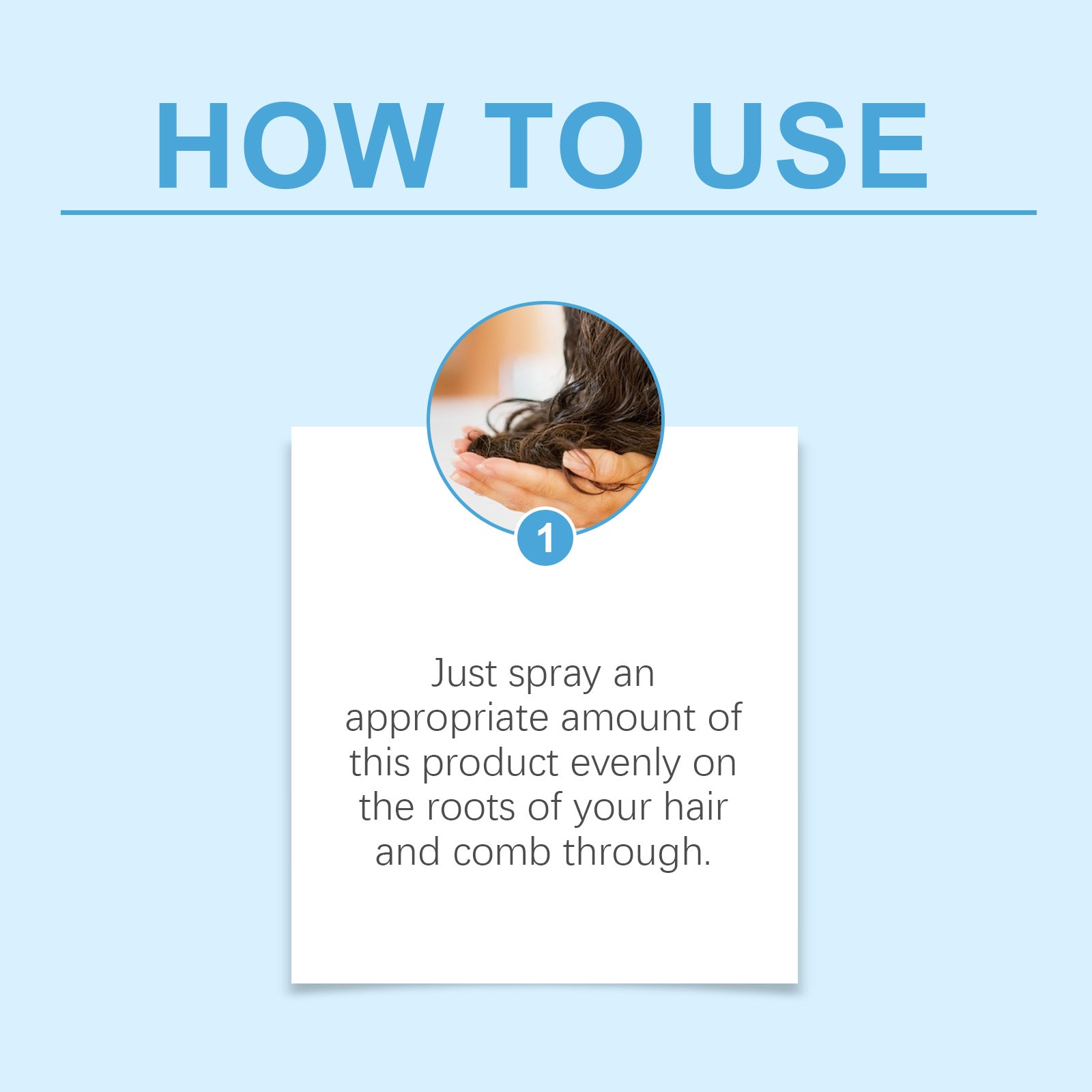 HOW TO USE

1

Just spray an appropriate amount of this product evenly on the roots of your hair and comb through.