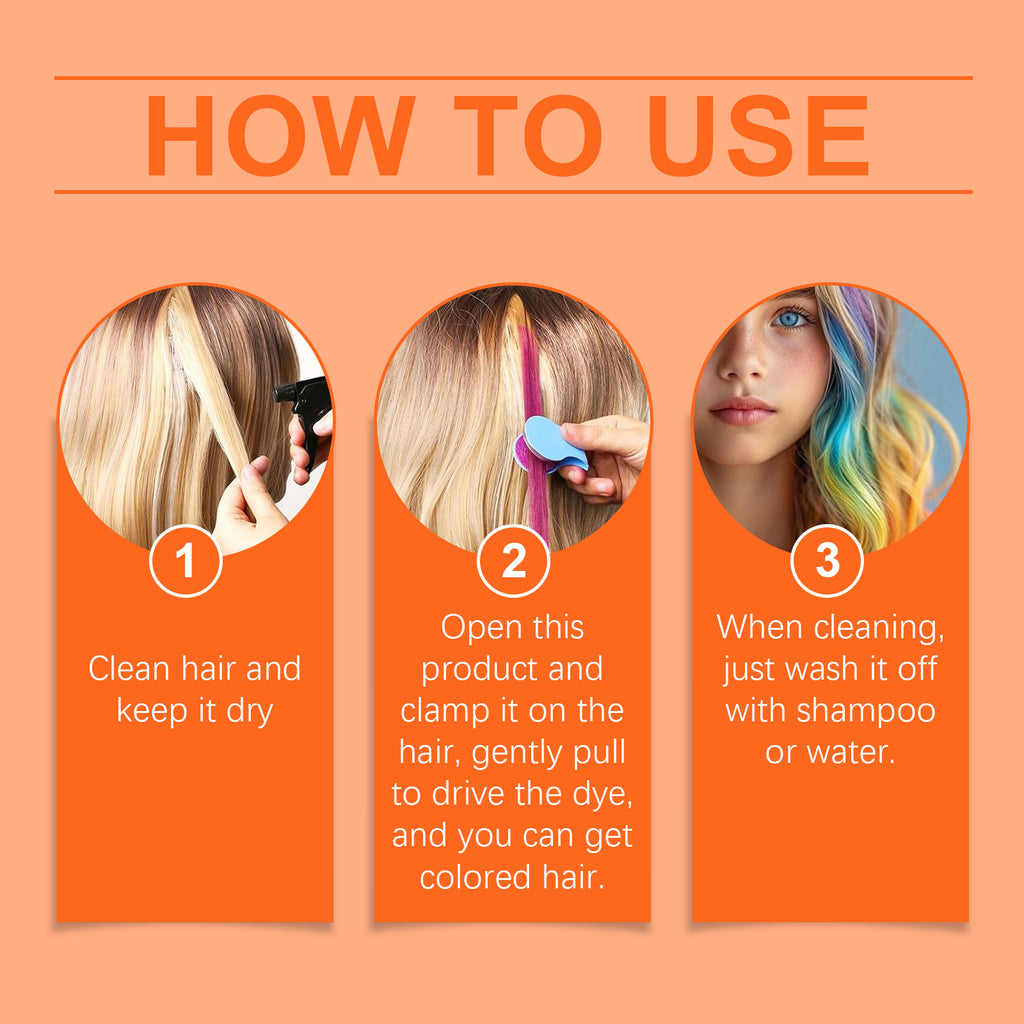 HOW TO USE

1

Clean hair and keep it dry

2

Open this product and clamp it on the hair, gently pull to drive the dye, and you can get colored hair.

3

When cleaning, just wash it off with shampoo or water.