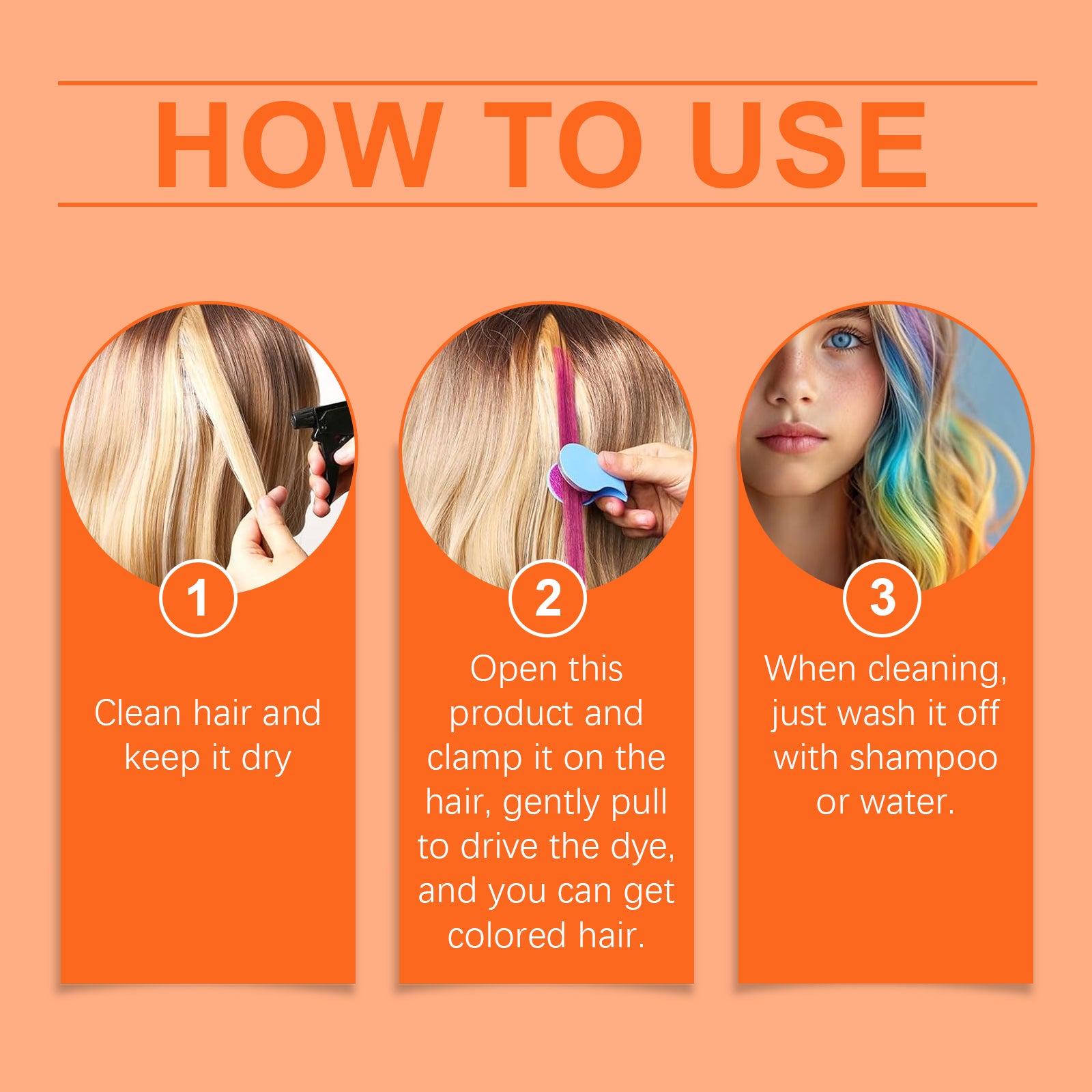 HOW TO USE

1

Clean hair and keep it dry

2

Open this product and clamp it on the hair, gently pull to drive the dye, and you can get colored hair.

3

When cleaning, just wash it off with shampoo or water.