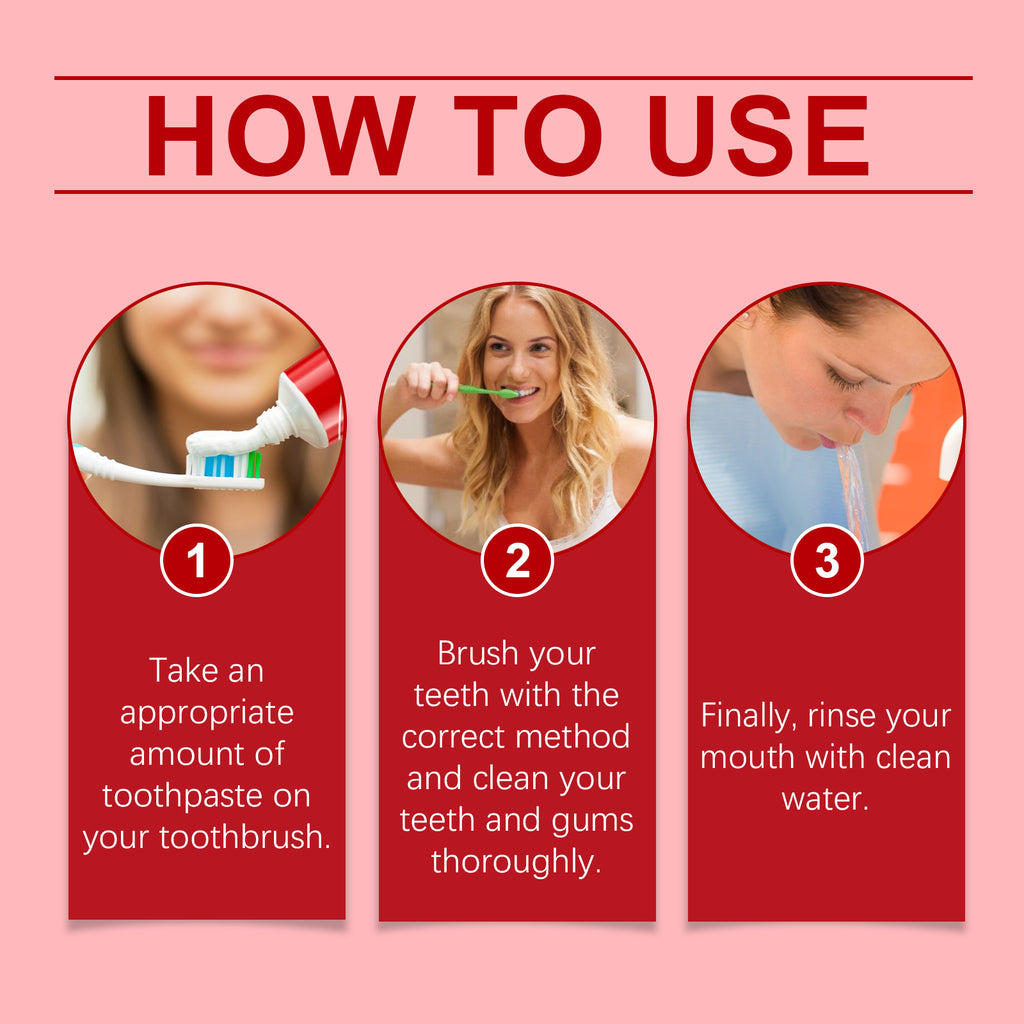 HOW TO USE

1

Take an appropriate amount of toothpaste on your toothbrush.

2

Brush your teeth with the correct method and clean your teeth and gums thoroughly.

3

Finally, rinse your mouth with clean water.