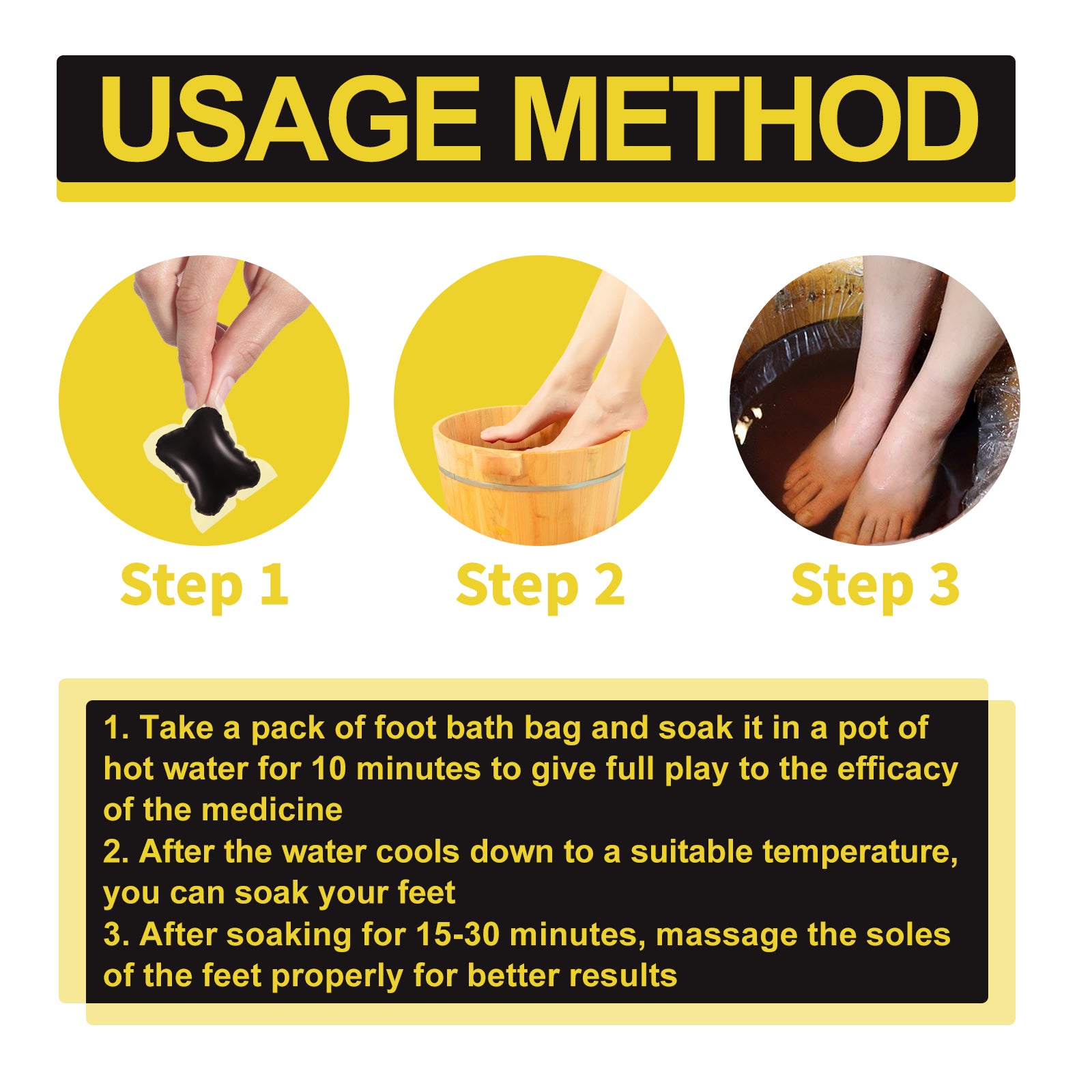 USAGE METHOD

Step 1

Step 2

Step 3

1. Take a pack of foot bath bag and soak it in a pot of hot water for 10 minutes to give full play to the efficacy of the medicine
2. After the water cools down to a suitable temperature, you can soak your feet
3. After soaking for 15-30 minutes, massage the soles of the feet properly for better results