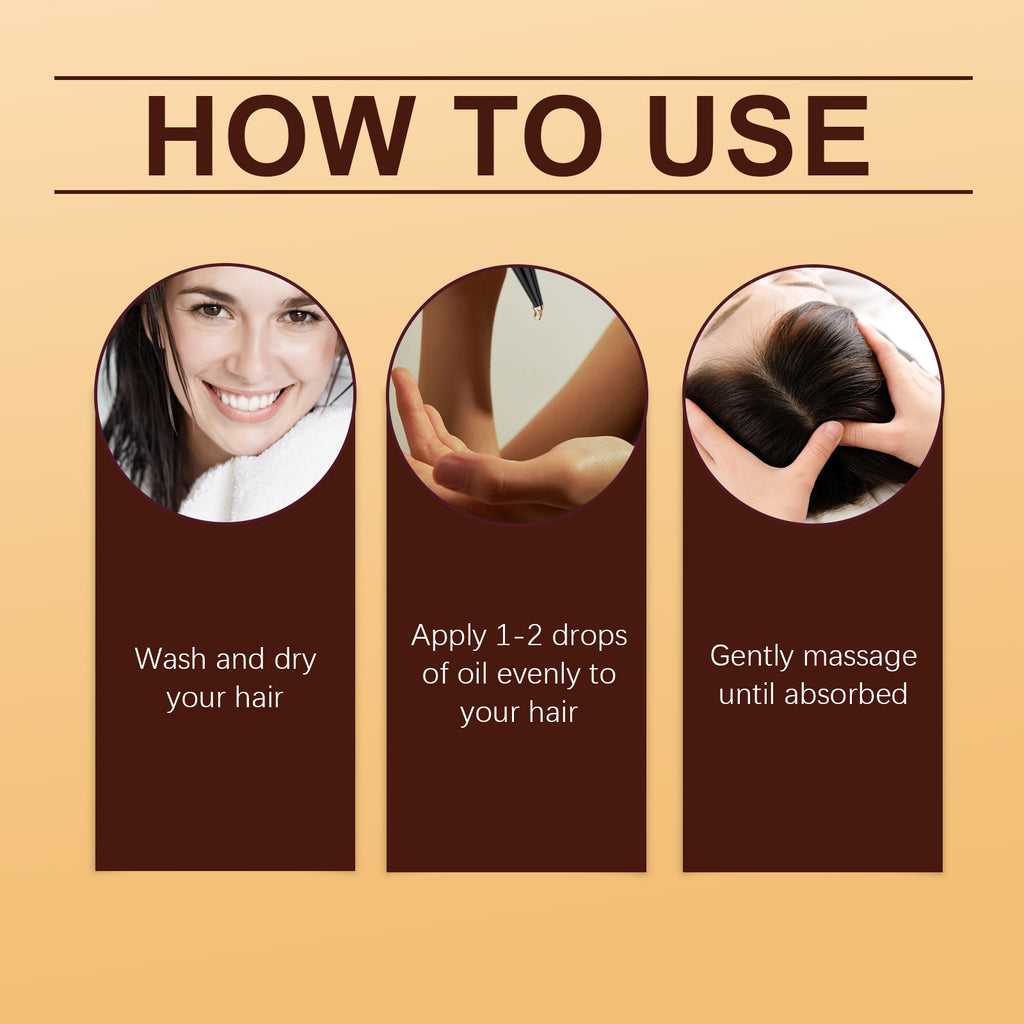 HOW TO USE

Wash and dry your hair

Apply 1-2 drops of oil evenly to your hair

Gently massage until absorbed