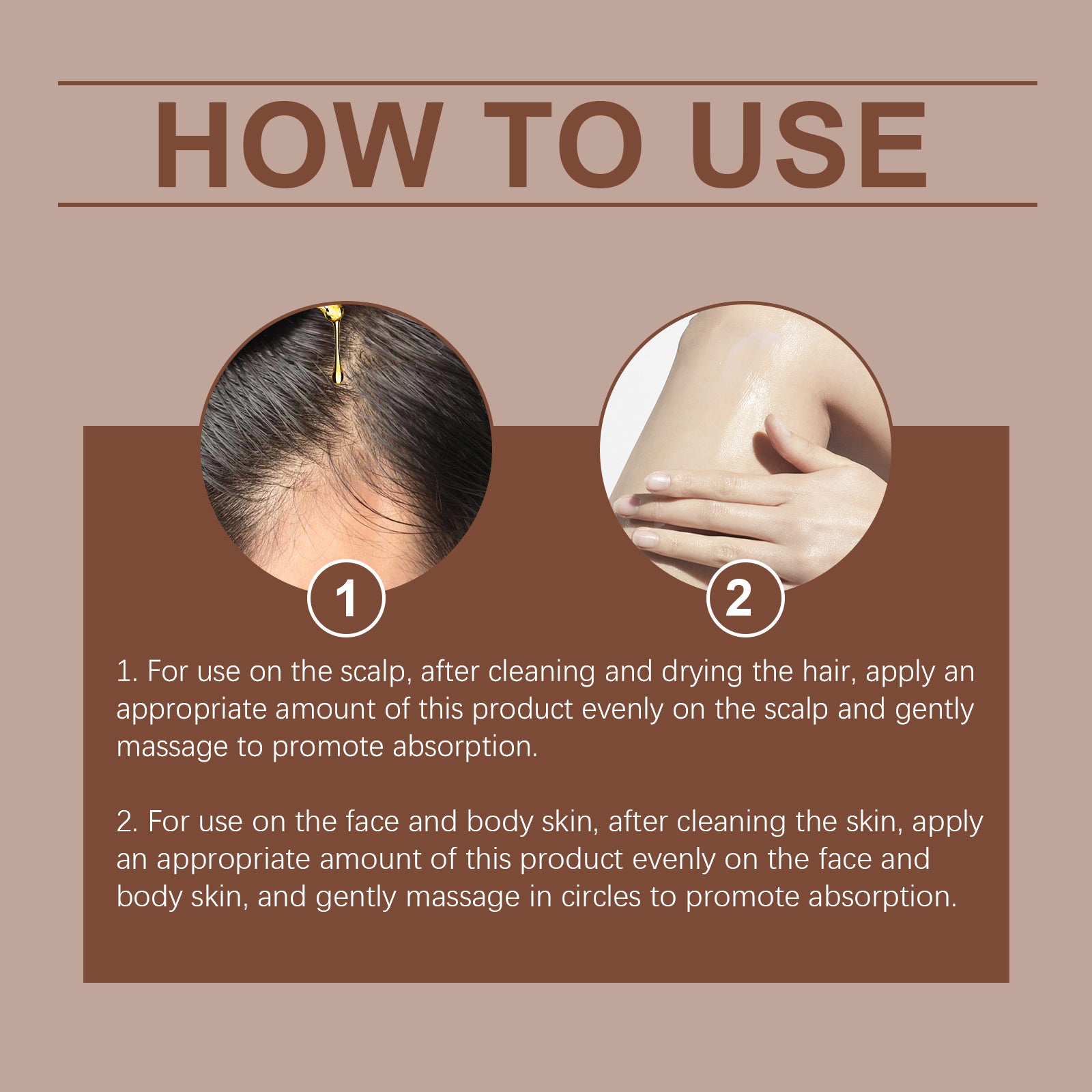 HOW TO USE

1

2

1. For use on the scalp, after cleaning and drying the hair, apply an appropriate amount of this product evenly on the scalp and gently massage to promote absorption.

2. For use on the face and body skin, after cleaning the skin, apply an appropriate amount of this product evenly on the face and body skin, and gently massage in circles to promote absorption.