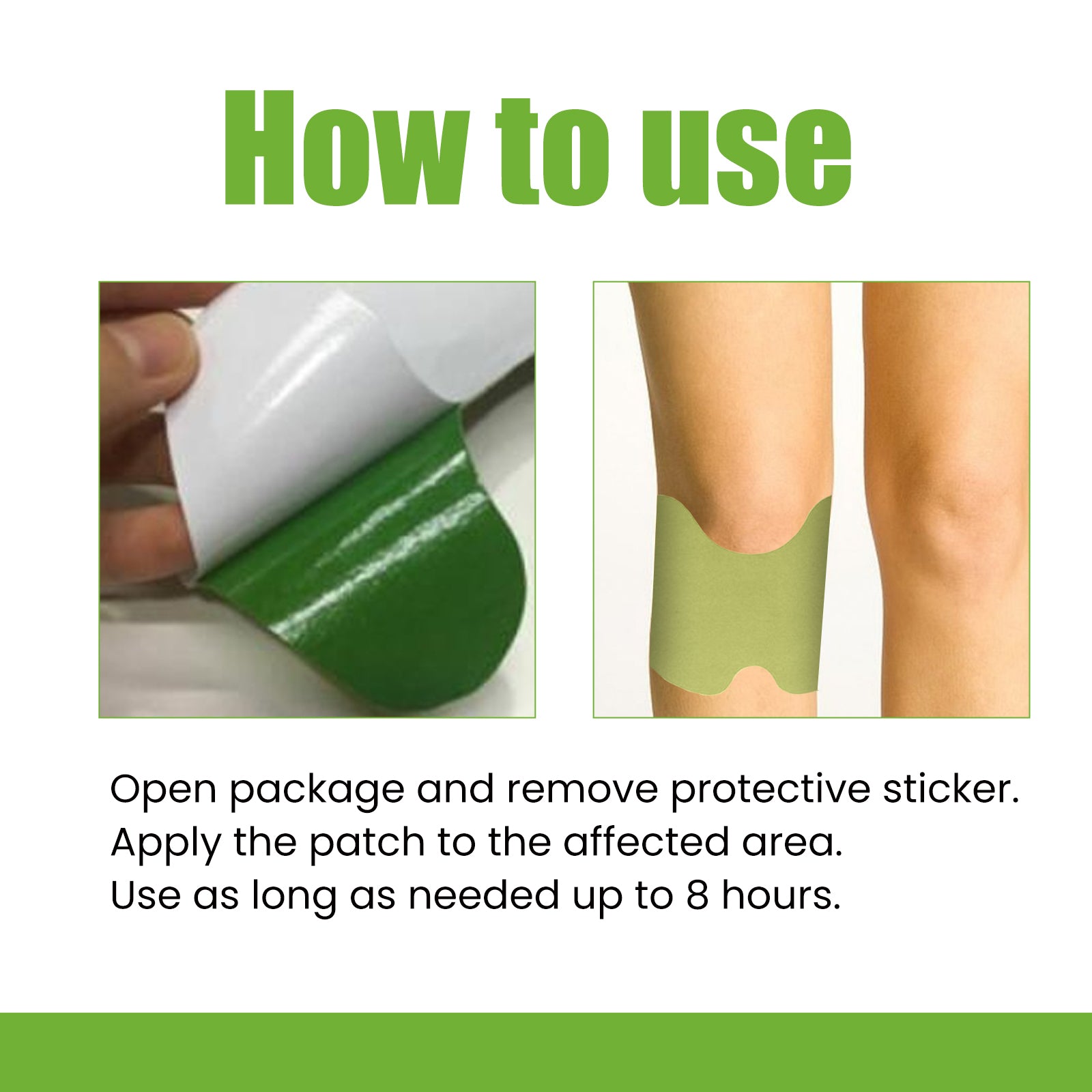 How to use

Open package and remove protective sticker.
Apply the patch to the affected area.
Use as long as needed up to 8 hours.