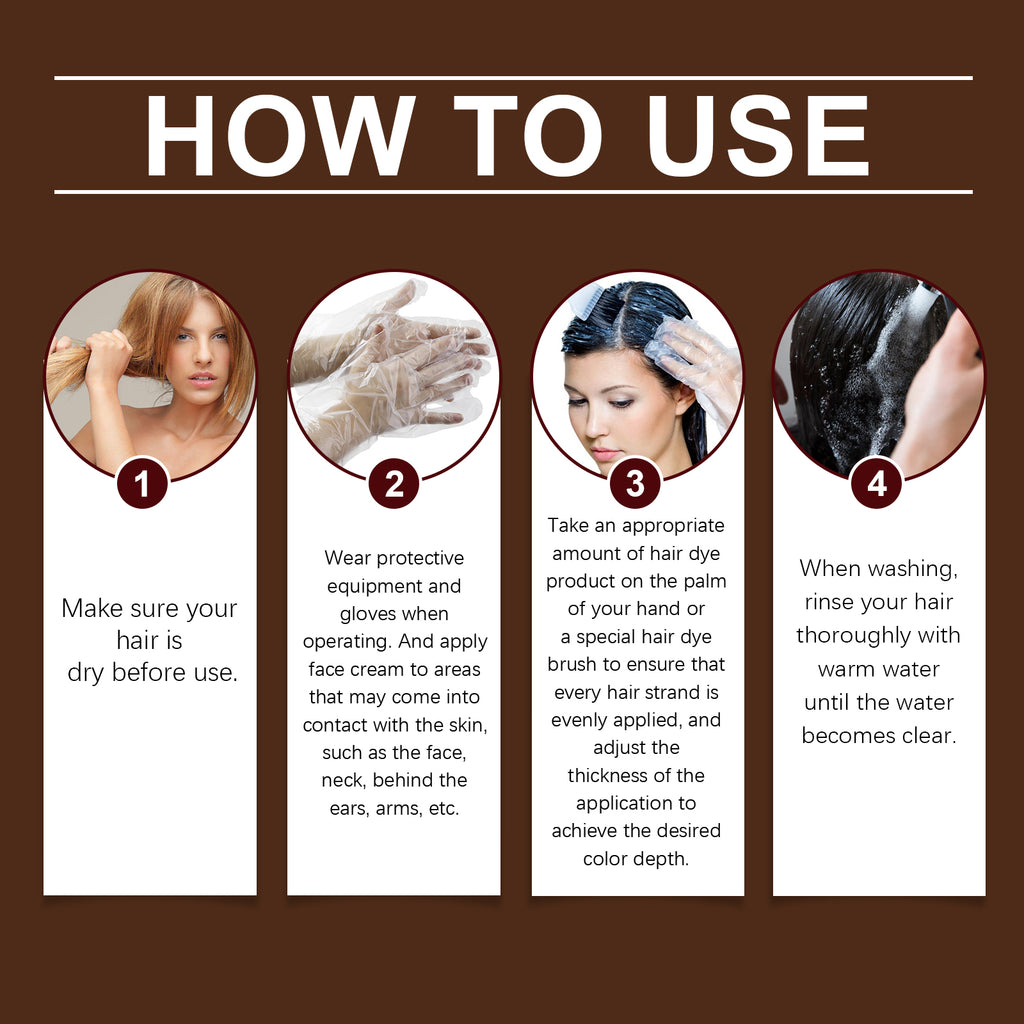 HOW TO USE

1

Make sure your hair is dry before use.

2

Wear protective equipment and gloves when operating. And apply face cream to areas that may come into contact with the skin, such as the face, neck, behind the ears, arms, etc.

3

Take an appropriate amount of hair dye product on the palm of your hand or a special hair dye brush to ensure that every hair strand is evenly applied, and adjust the thickness of the application to achieve the desired color depth.

4

When washing, rinse your hair thoroughly with warm water until the water becomes clear.