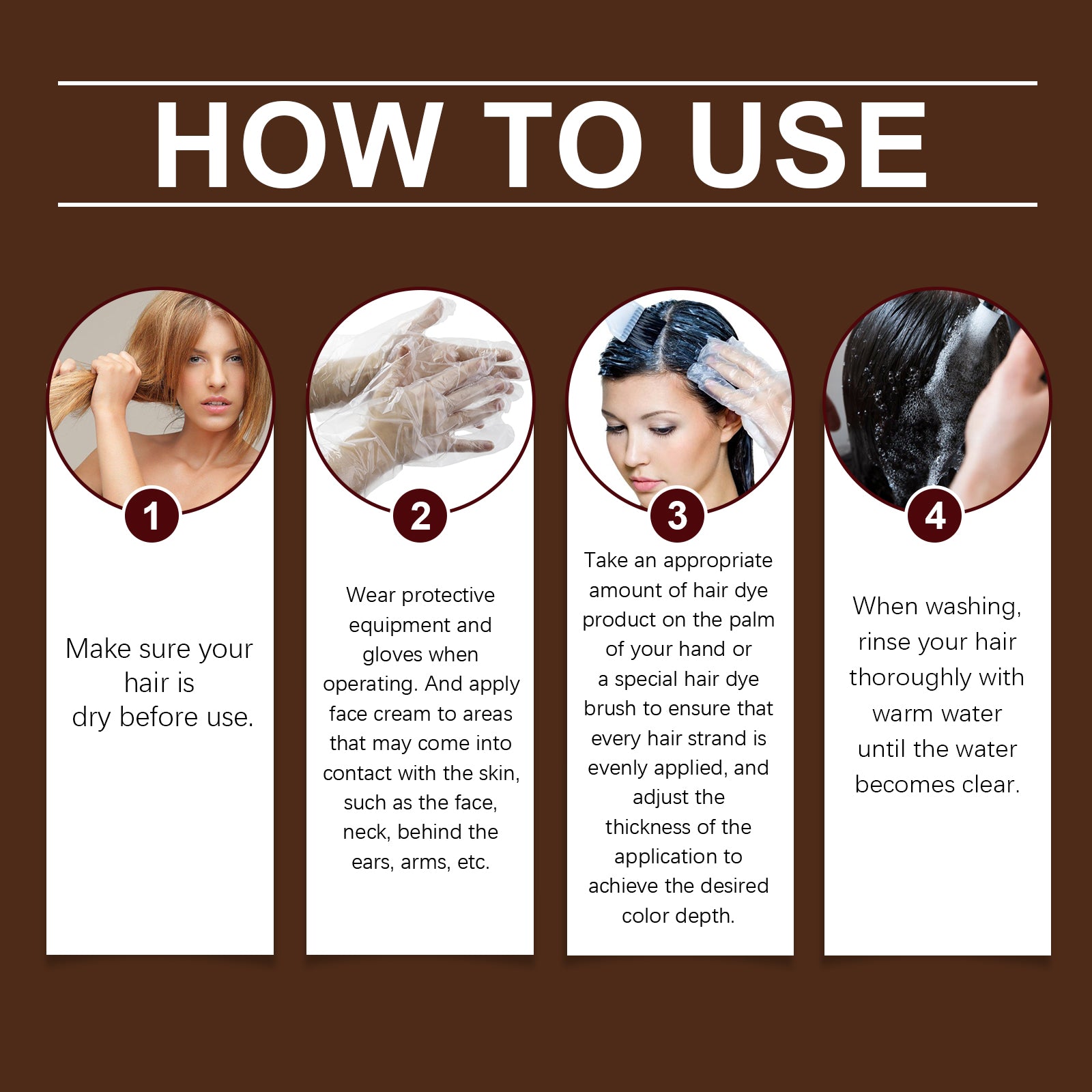 HOW TO USE

1

Make sure your hair is dry before use.

2

Wear protective equipment and gloves when operating. And apply face cream to areas that may come into contact with the skin, such as the face, neck, behind the ears, arms, etc.

3

Take an appropriate amount of hair dye product on the palm of your hand or a special hair dye brush to ensure that every hair strand is evenly applied, and adjust the thickness of the application to achieve the desired color depth.

4

When washing, rinse your hair thoroughly with warm water until the water becomes clear.