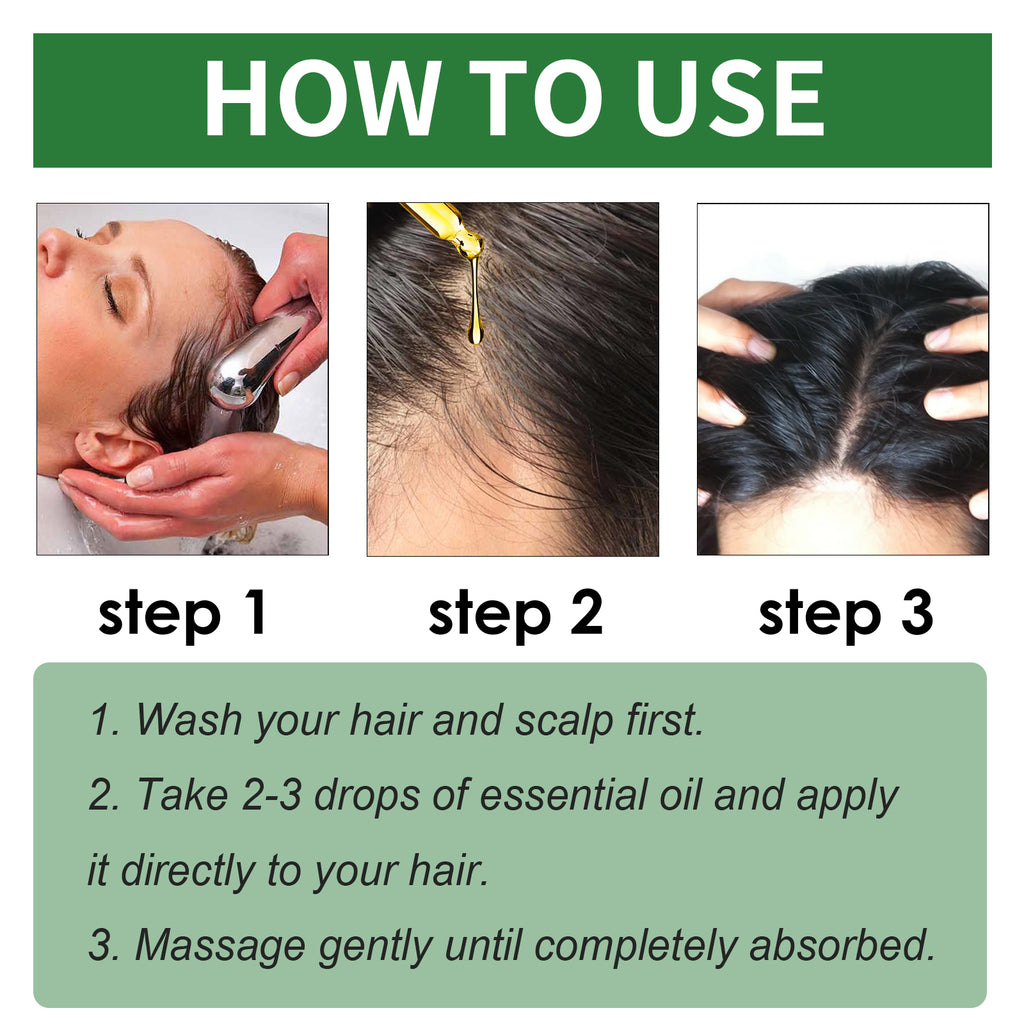 HOW TO USE

step 1

step 2

step 3

1. Wash your hair and scalp first.

2. Take 2-3 drops of essential oil and apply it directly to your hair.

3. Massage gently until completely absorbed.