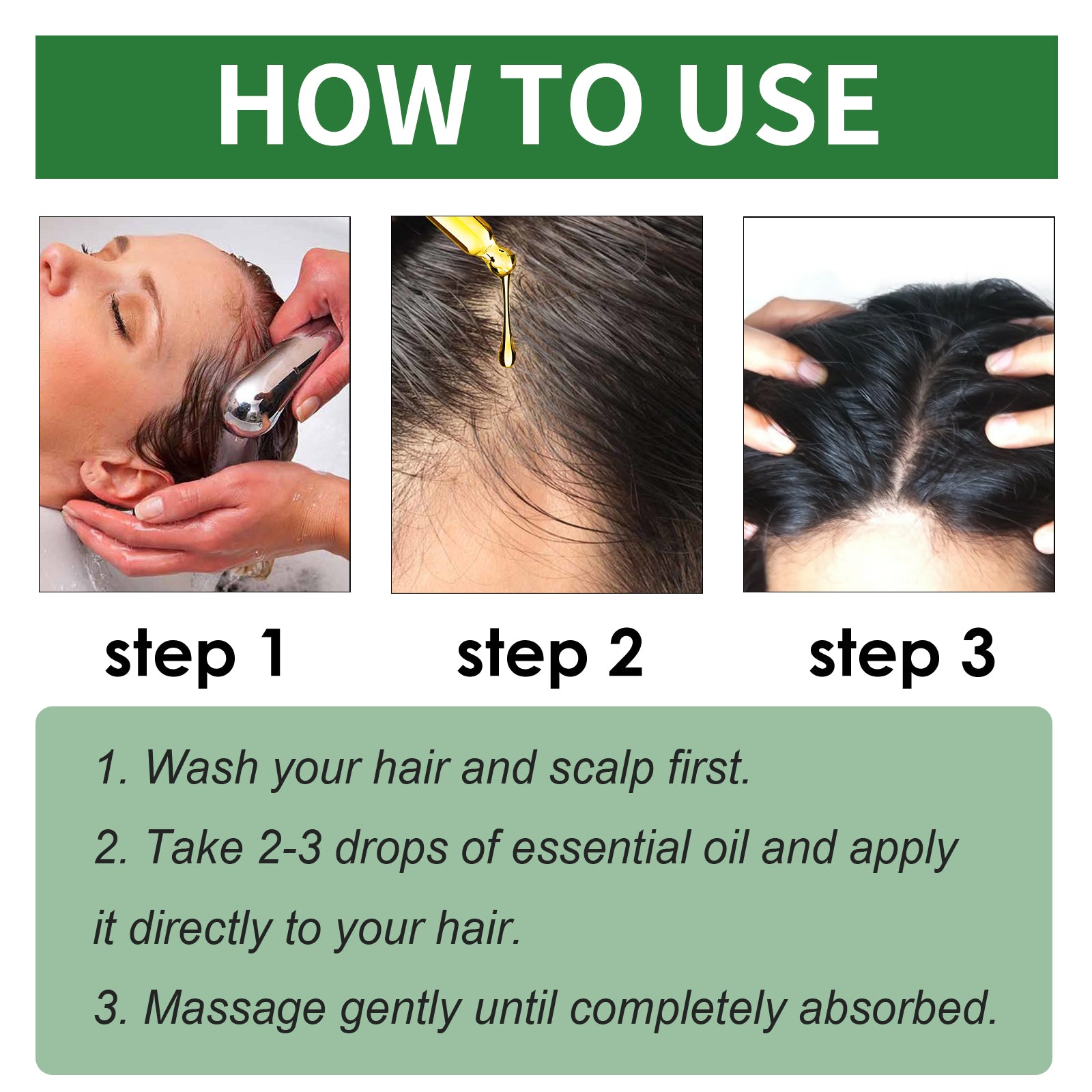 HOW TO USE

step 1

step 2

step 3

1. Wash your hair and scalp first.

2. Take 2-3 drops of essential oil and apply it directly to your hair.

3. Massage gently until completely absorbed.