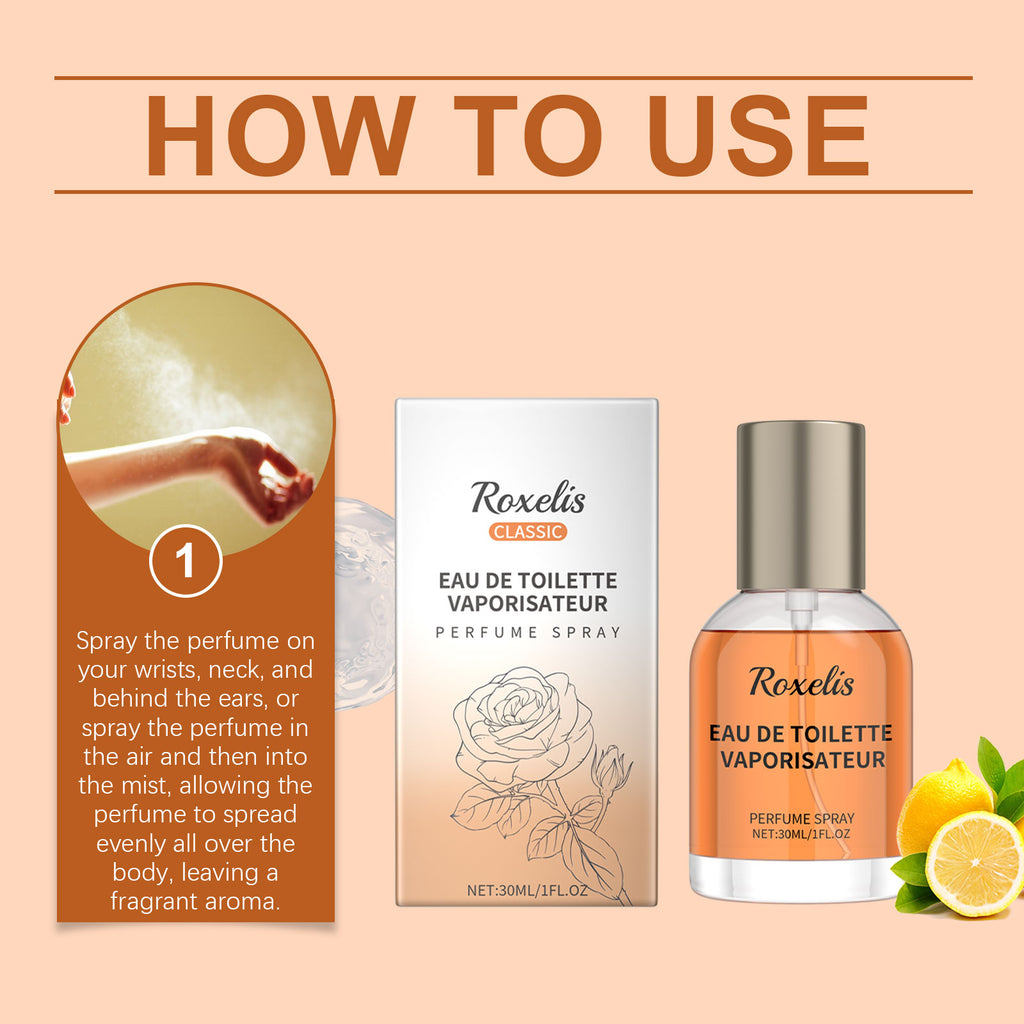 HOW TO USE

1

Spray the perfume on your wrists, neck, and behind the ears, or spray the perfume in the air and then into the mist, allowing the perfume to spread evenly all over the body, leaving a fragrant aroma.

Roxelis
CLASSIC
EAU DE TOILETTE VAPORISATEUR
PERFUME SPRAY
NET:30ML/1FL.OZ

Roxelis
EAU DE TOILETTE VAPORISATEUR
PERFUME SPRAY
NET:30ML/1FL.OZ