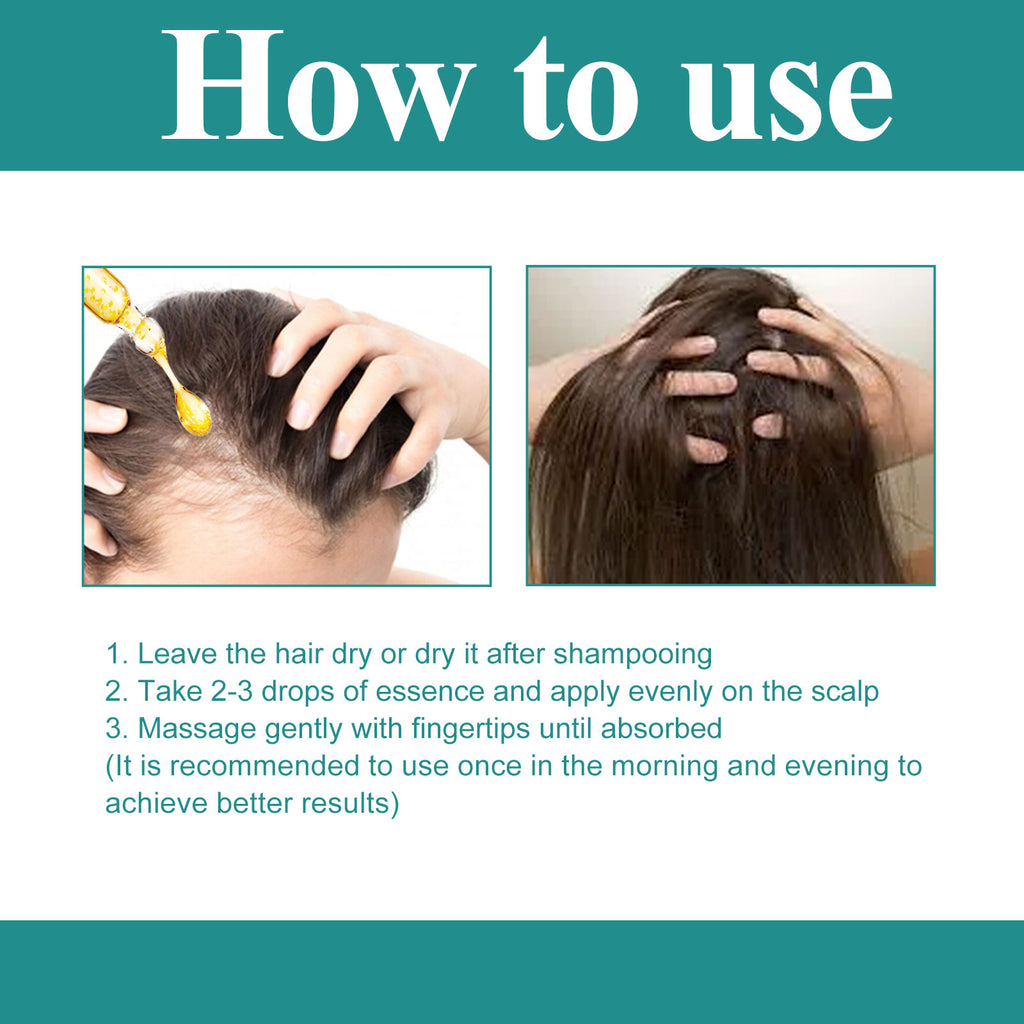 How to use

1. Leave the hair dry or dry it after shampooing
2. Take 2-3 drops of essence and apply evenly on the scalp
3. Massage gently with fingertips until absorbed
(It is recommended to use once in the morning and evening to achieve better results)