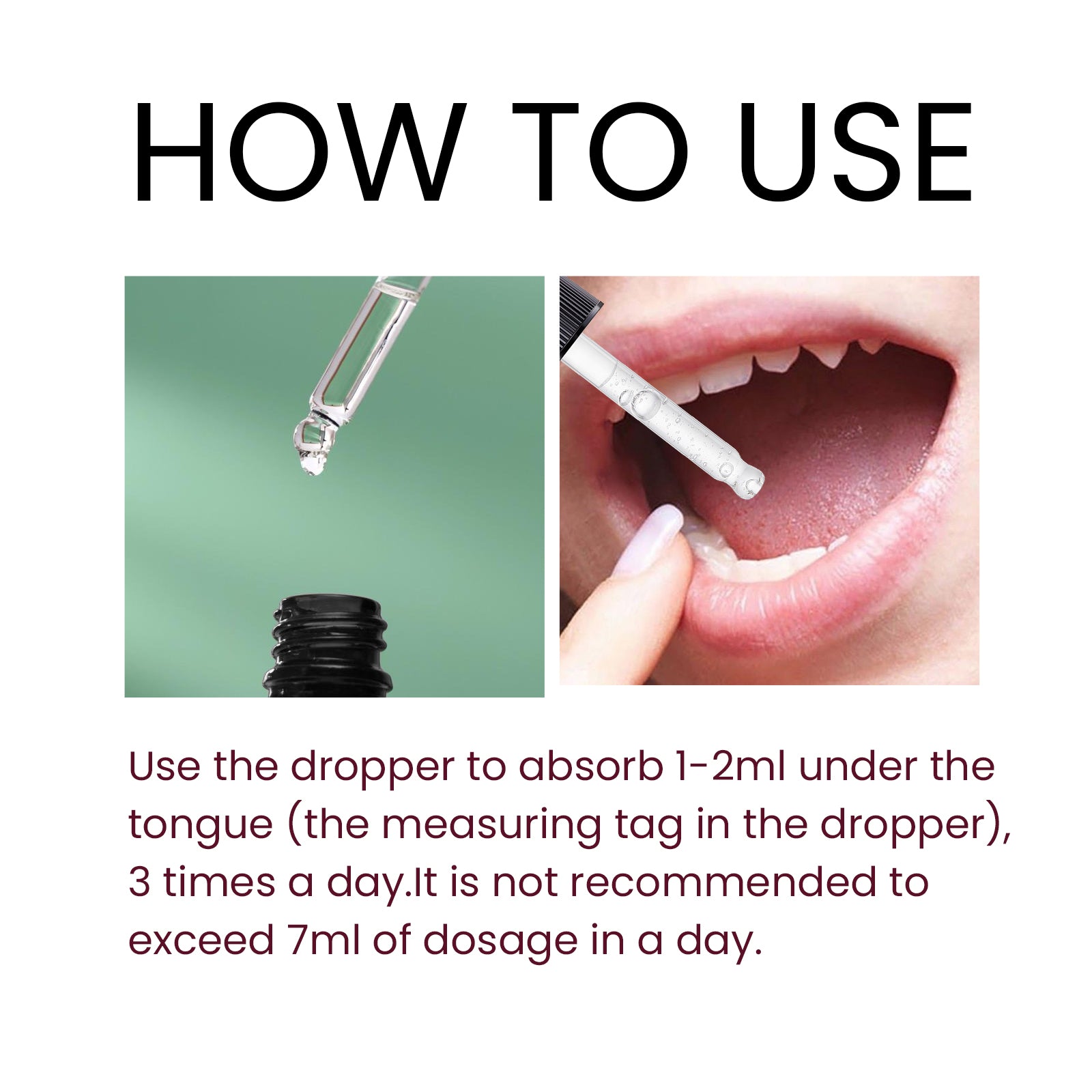 HOW TO USE

Use the dropper to absorb 1-2ml under the tongue (the measuring tag in the dropper), 3 times a day.It is not recommended to exceed 7ml of dosage in a day.