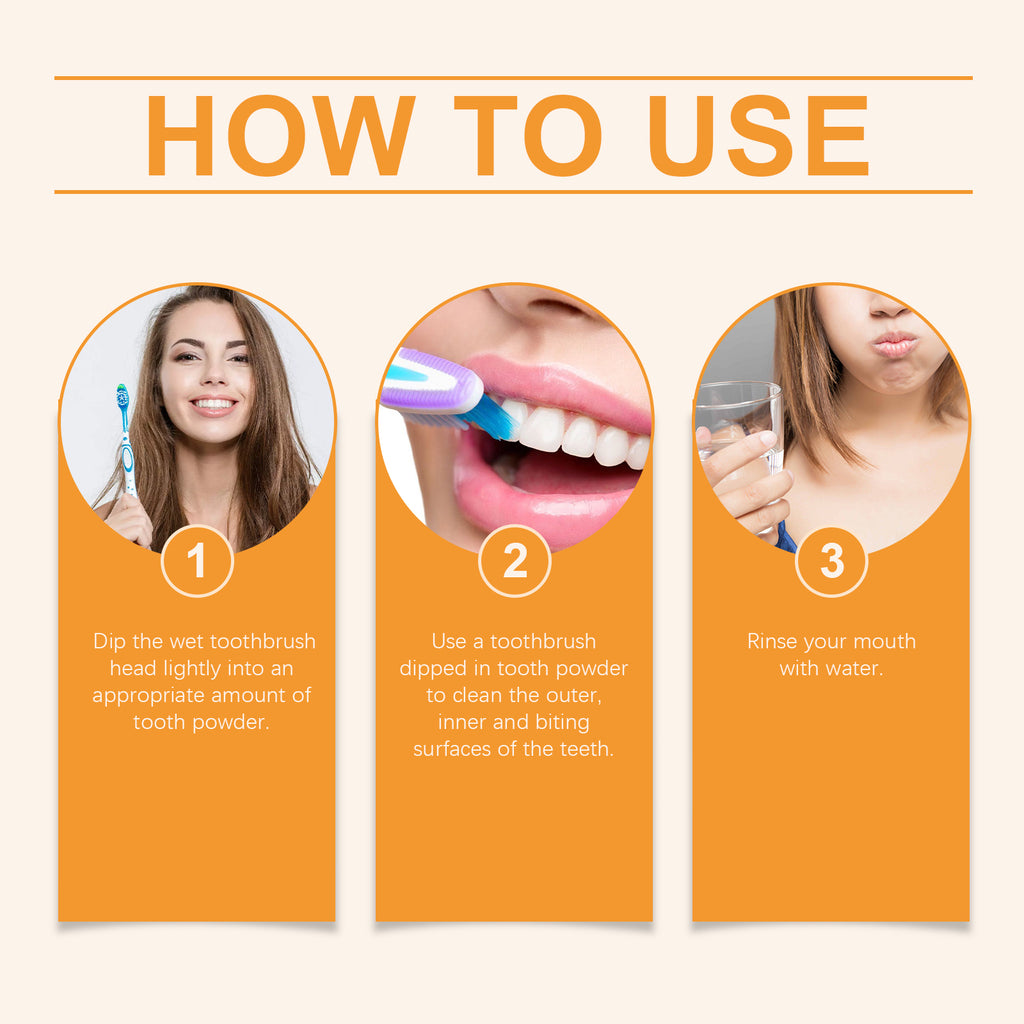 HOW TO USE

1

Dip the wet toothbrush head lightly into an appropriate amount of tooth powder.

2

Use a toothbrush dipped in tooth powder to clean the outer, inner and biting surfaces of the teeth.

3

Rinse your mouth with water.