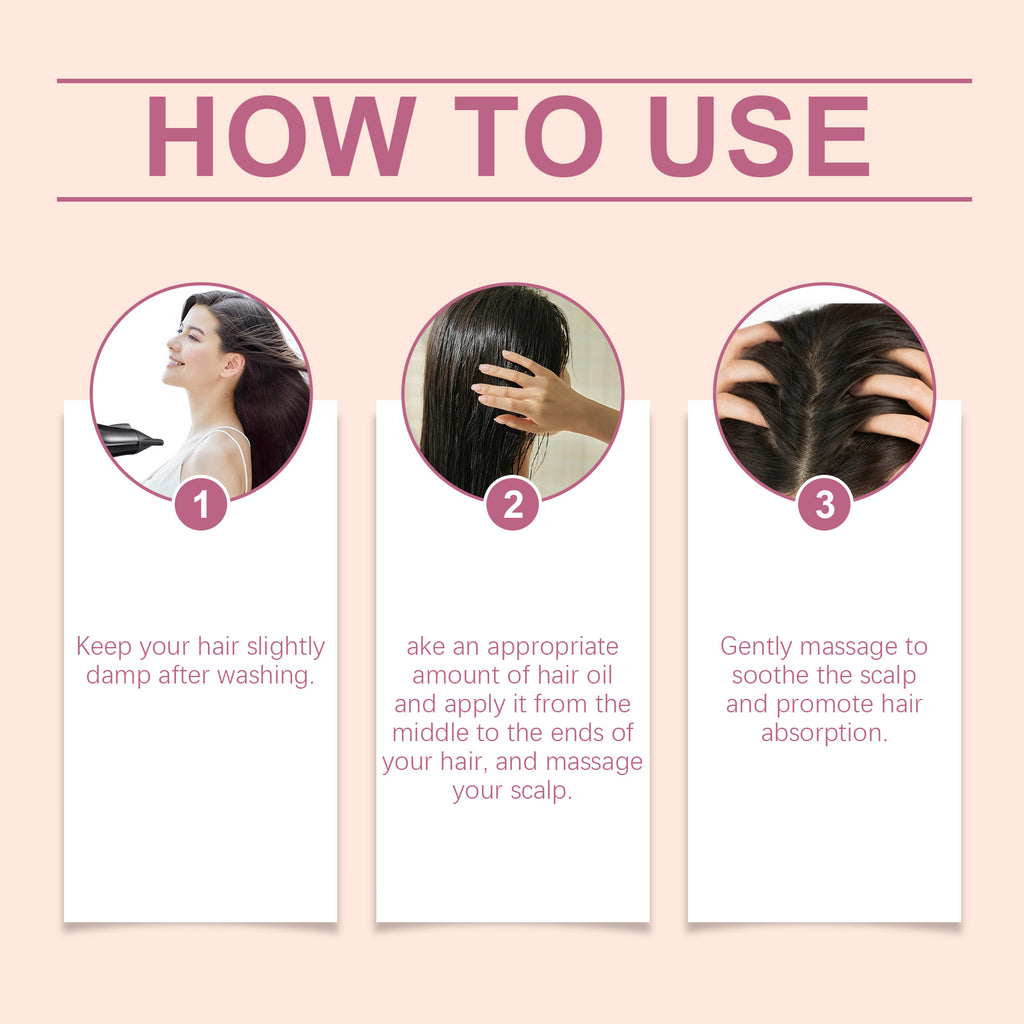 HOW TO USE

1

Keep your hair slightly damp after washing.

2

ake an appropriate amount of hair oil and apply it from the middle to the ends of your hair, and massage your scalp.

3

Gently massage to soothe the scalp and promote hair absorption.