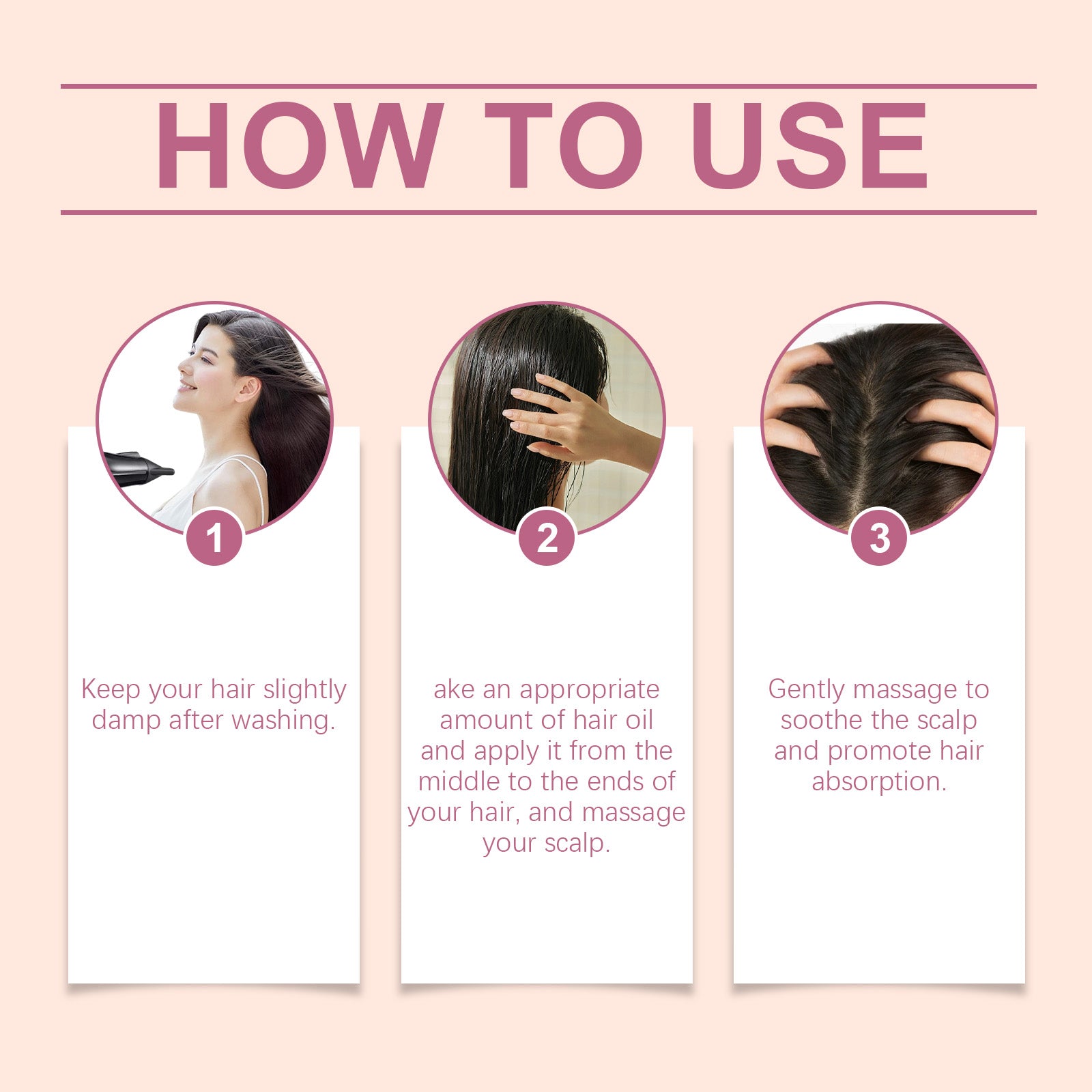 HOW TO USE

1

Keep your hair slightly damp after washing.

2

ake an appropriate amount of hair oil and apply it from the middle to the ends of your hair, and massage your scalp.

3

Gently massage to soothe the scalp and promote hair absorption.