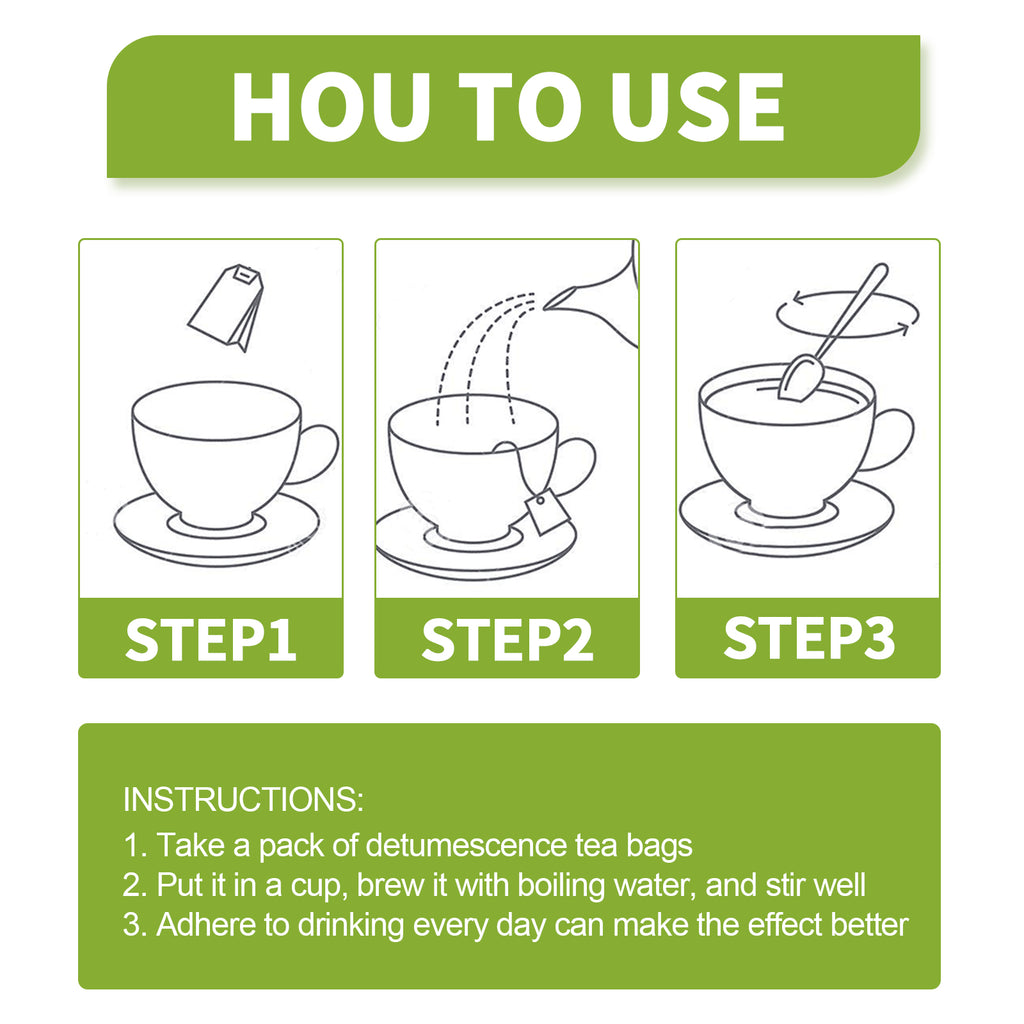 HOU TO USE

STEP1

STEP2

STEP3

INSTRUCTIONS:
1. Take a pack of detumescence tea bags
2. Put it in a cup, brew it with boiling water, and stir well
3. Adhere to drinking every day can make the effect better