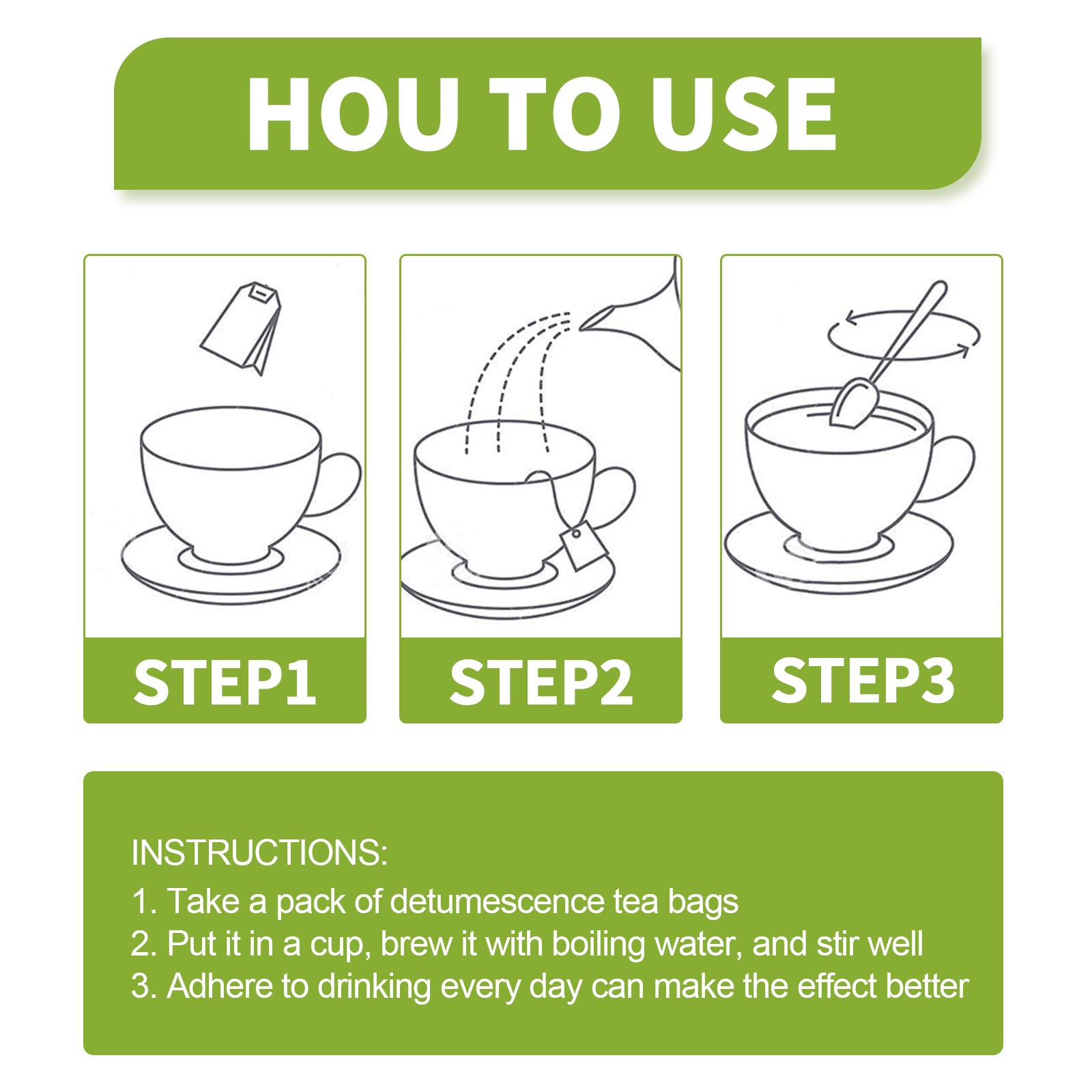 HOU TO USE

STEP1

STEP2

STEP3

INSTRUCTIONS:
1. Take a pack of detumescence tea bags
2. Put it in a cup, brew it with boiling water, and stir well
3. Adhere to drinking every day can make the effect better