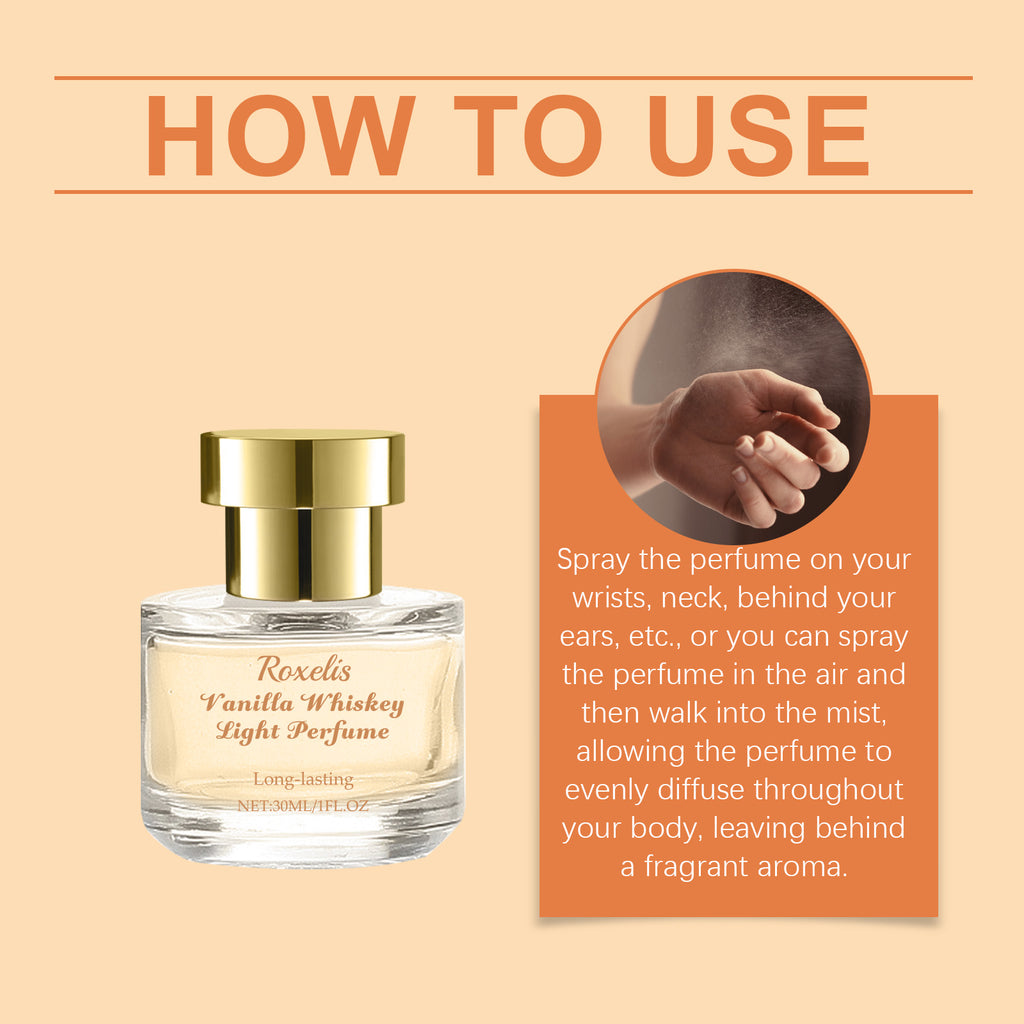 HOW TO USE

Roxelis
Vanilla Whiskey Light Perfume

Long-lasting
NET:30ML/1FL.OZ

Spray the perfume on your wrists, neck, behind your ears, etc., or you can spray the perfume in the air and then walk into the mist, allowing the perfume to evenly diffuse throughout your body, leaving behind a fragrant aroma.