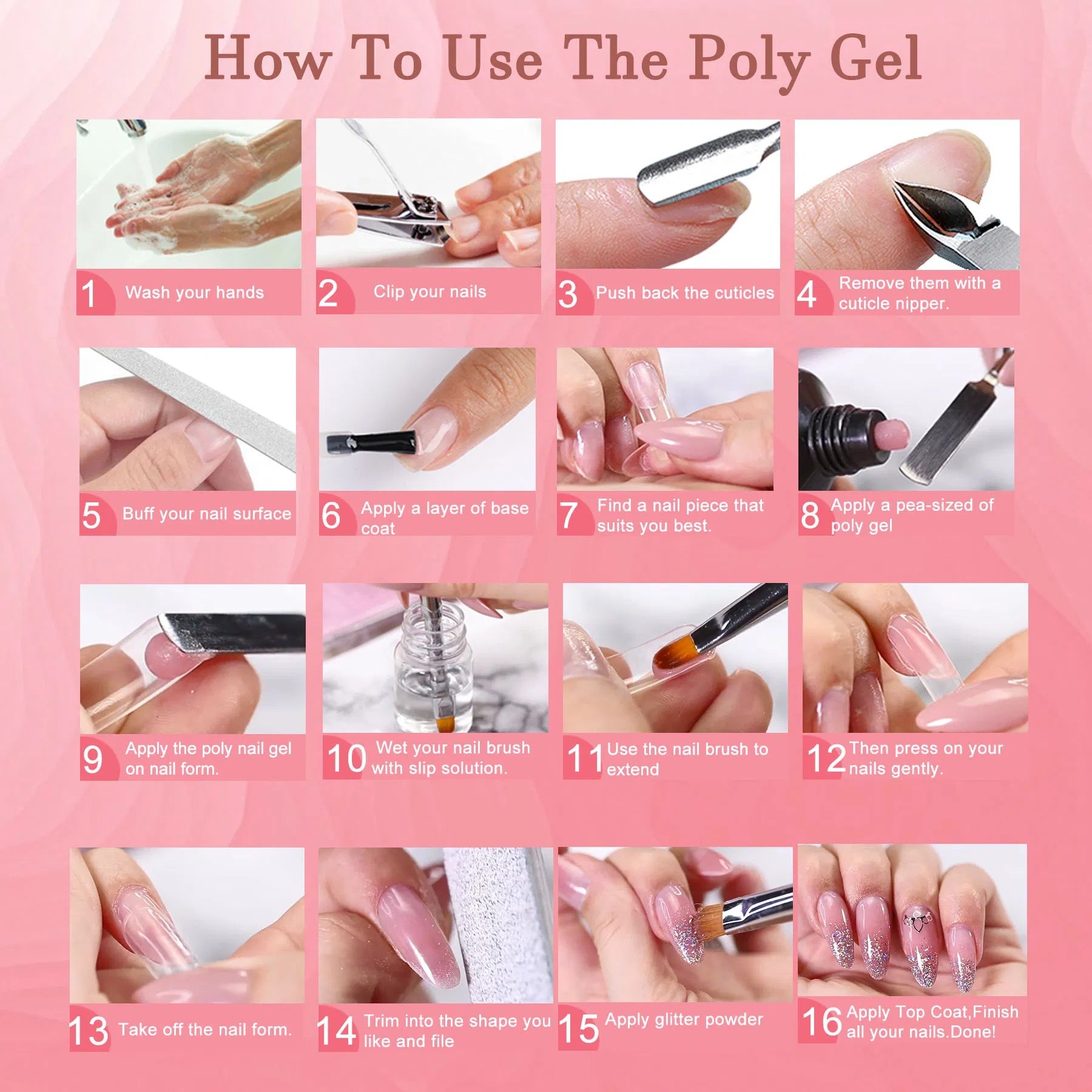 How To Use The Poly Gel

1 Wash your hands

2 Clip your nails

3 Push back the cuticles

4 Remove them with a cuticle nipper.

5 Buff your nail surface

6 Apply a layer of base coat

7 Find a nail piece that suits you best.

8 Apply a pea-sized of poly gel

9 Apply the poly nail gel on nail form.

10 Wet your nail brush with slip solution.

11 Use the nail brush to extend

12 Then press on your nails gently.

13 Take off the nail form.

14 Trim into the shape you like and file

15 Apply glitter powder

16 Apply Top Coat,Finish all your nails.Done!